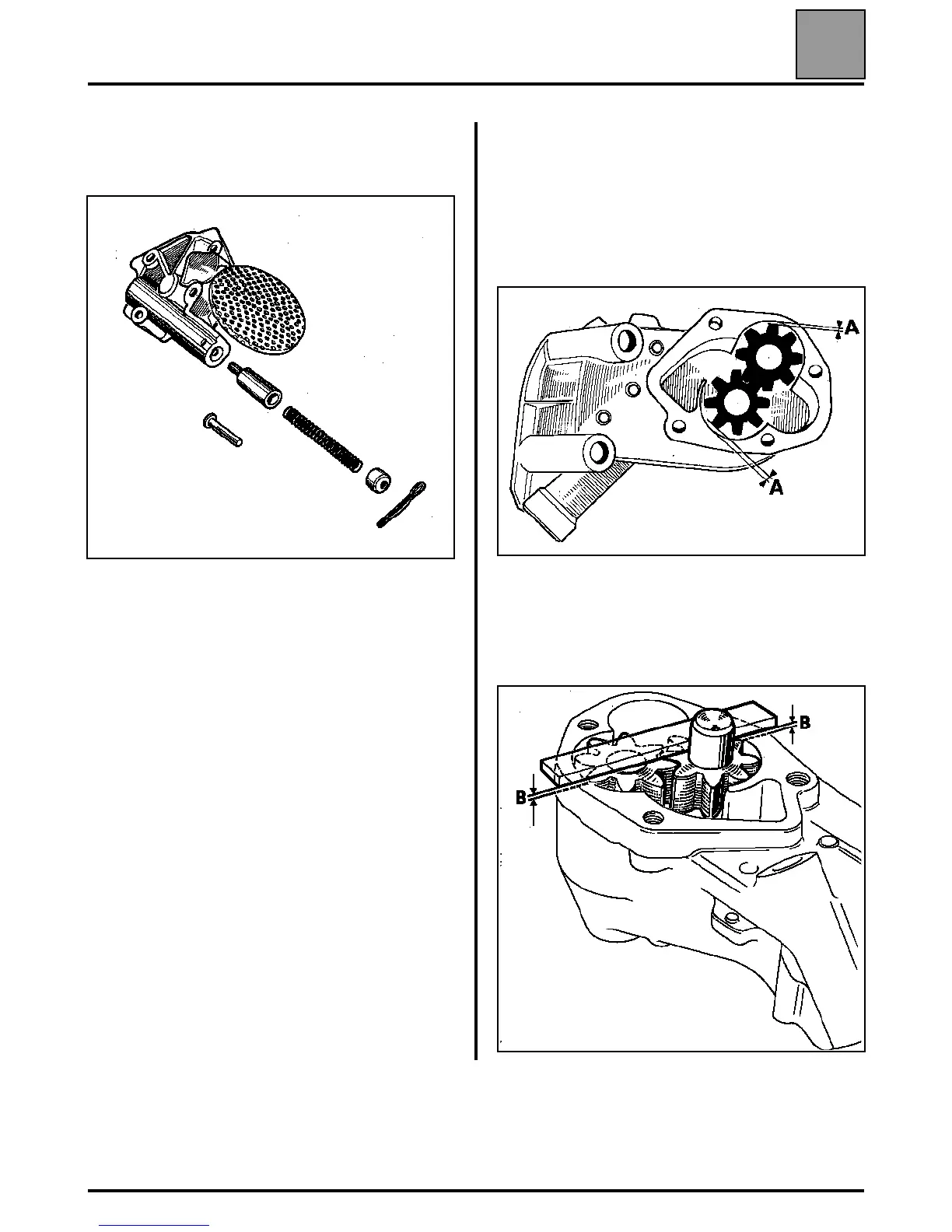 A

A

B

B