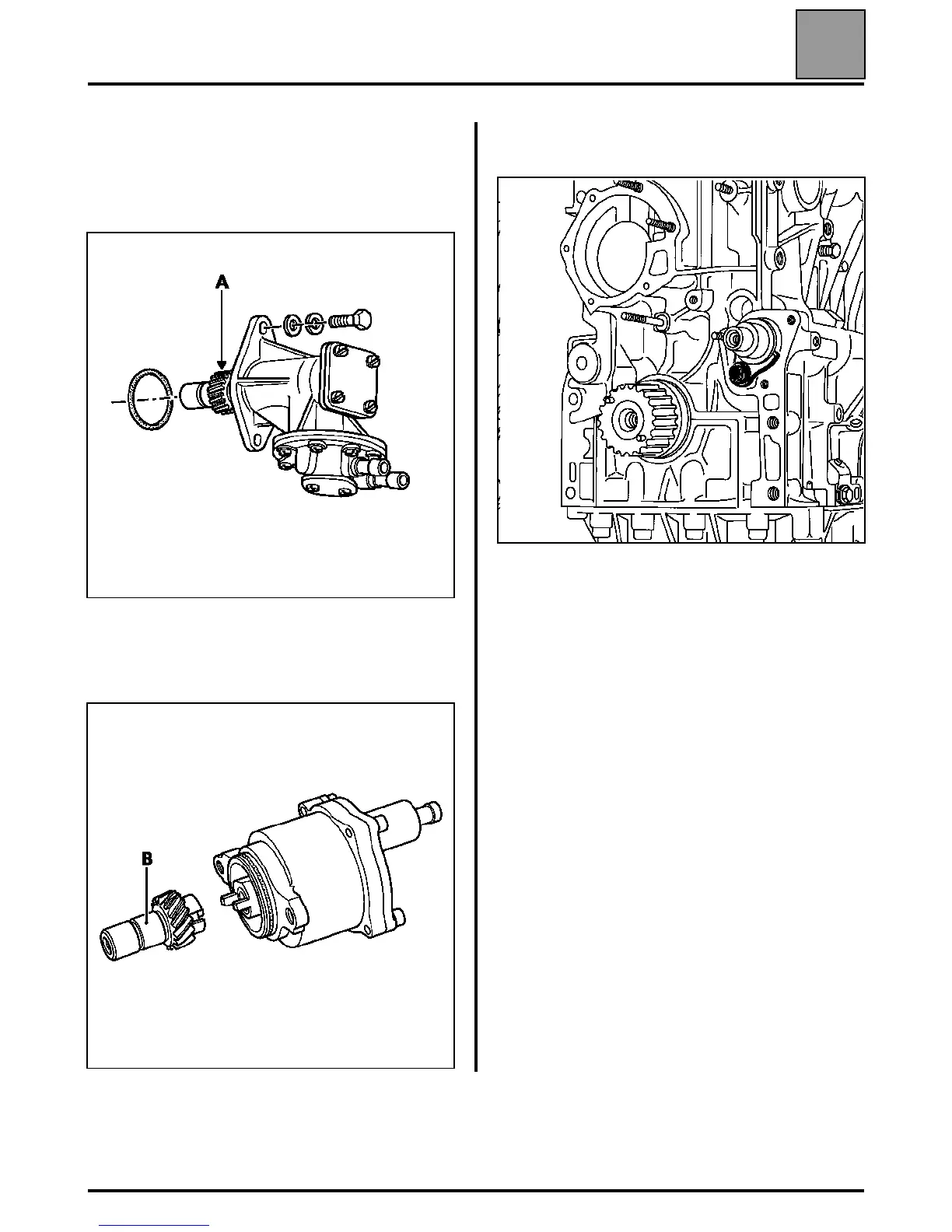 A

B