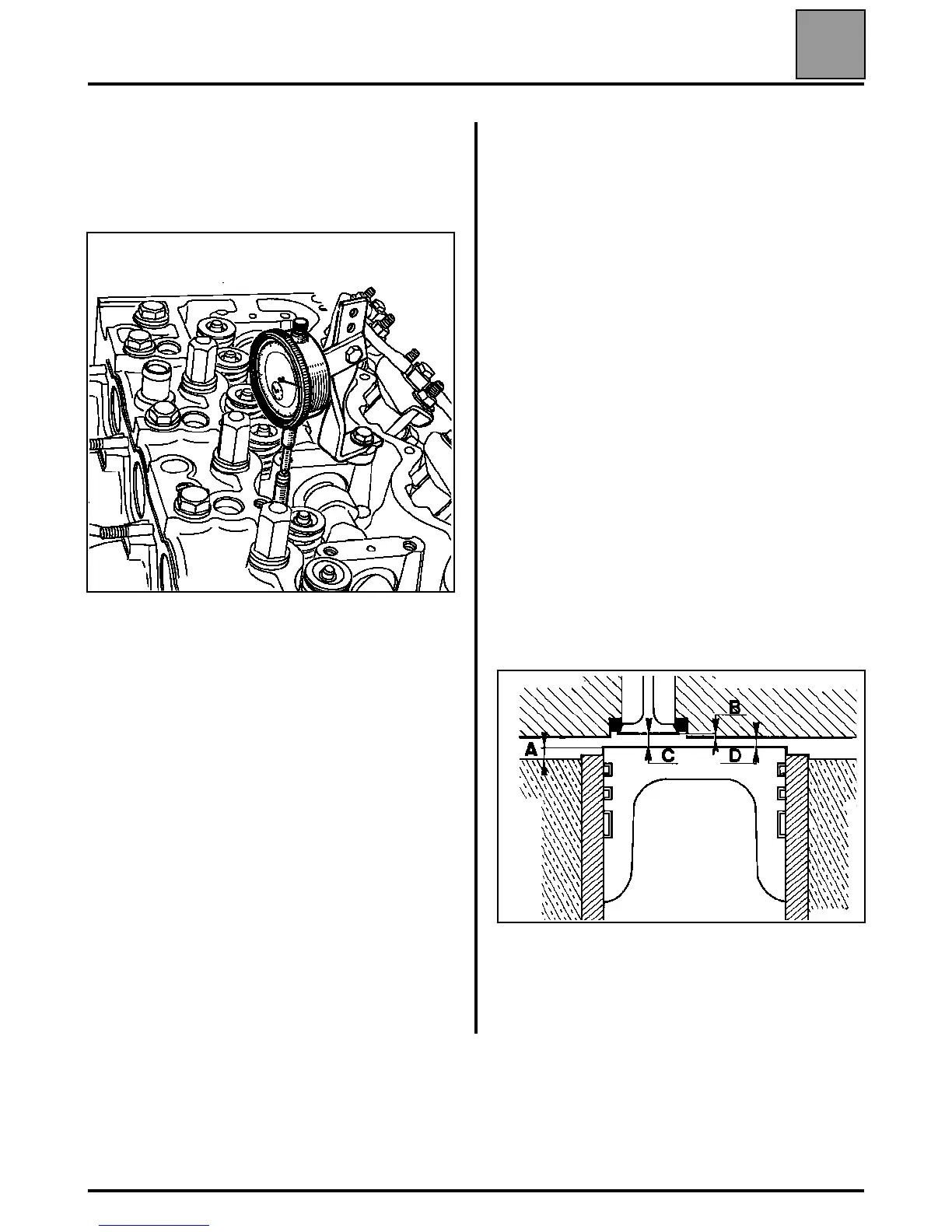 B

A

C

D