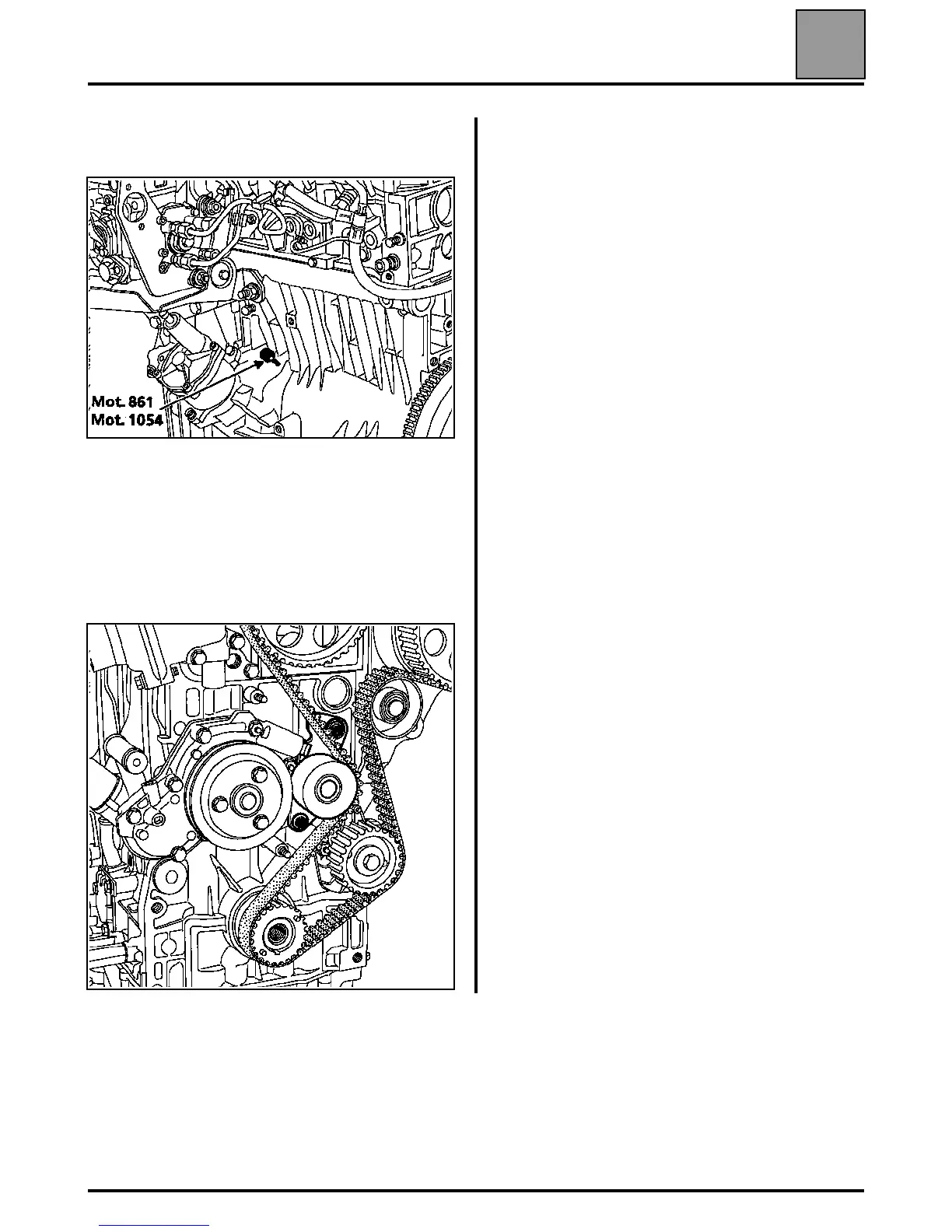 Mot. 861
Mot. 1054