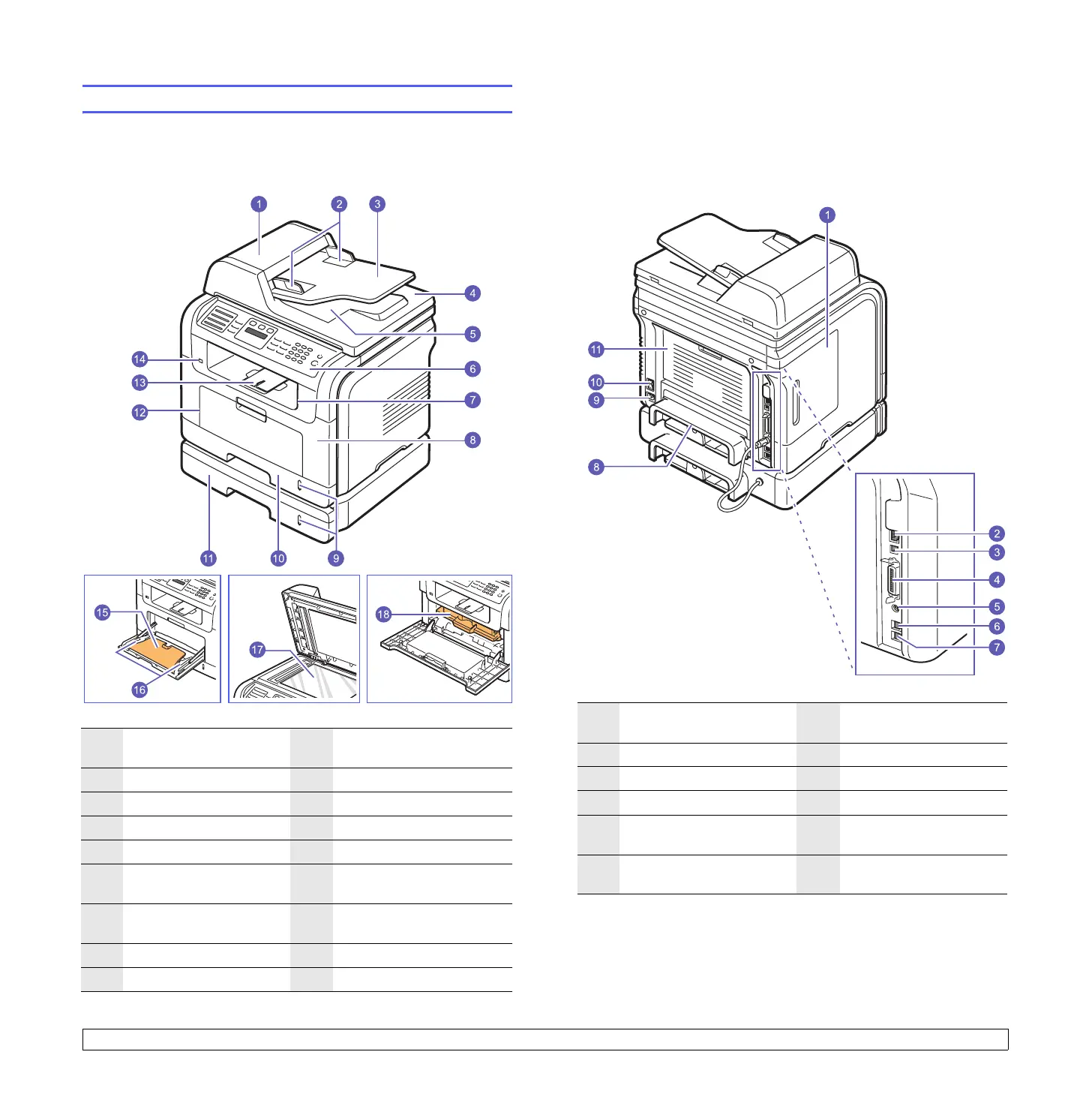 1
2
3
4
5
14
6
13
7
12
8
11
10
9
15
16
17
18

1
11
10
9
8
2
3
4
5
6
7