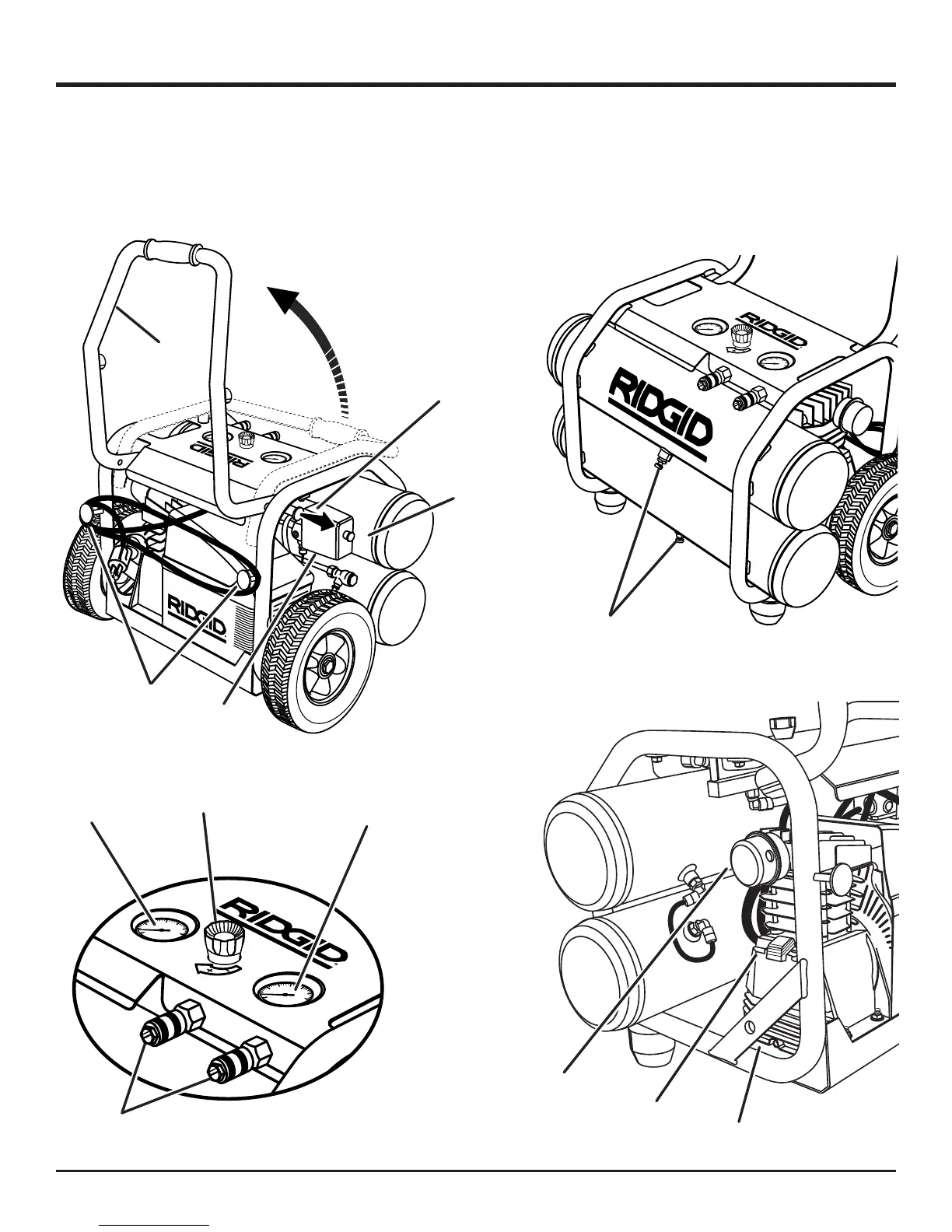 RIDGID

RIDGID

RIDGID

RIDGID

RIDGID