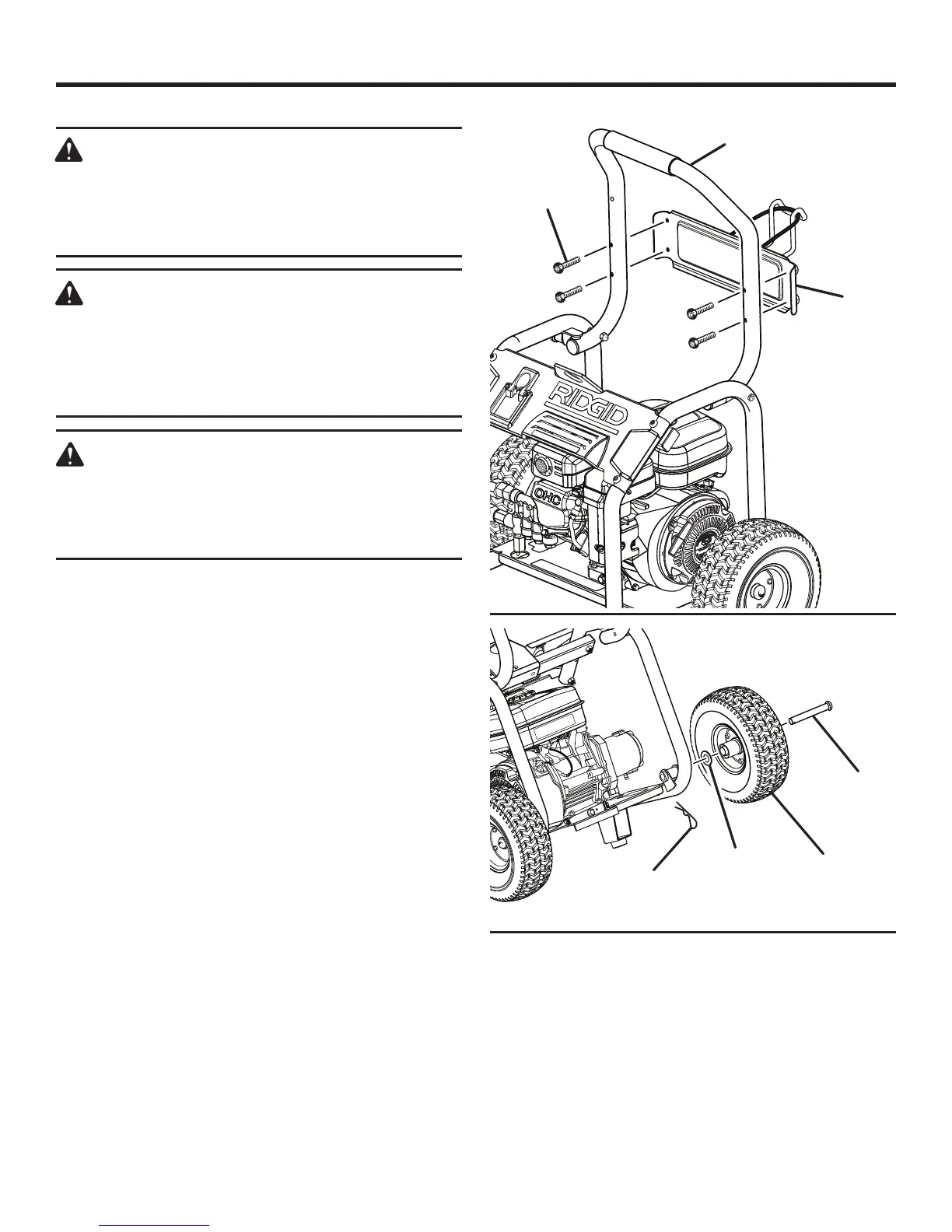 RIDGID

OHC