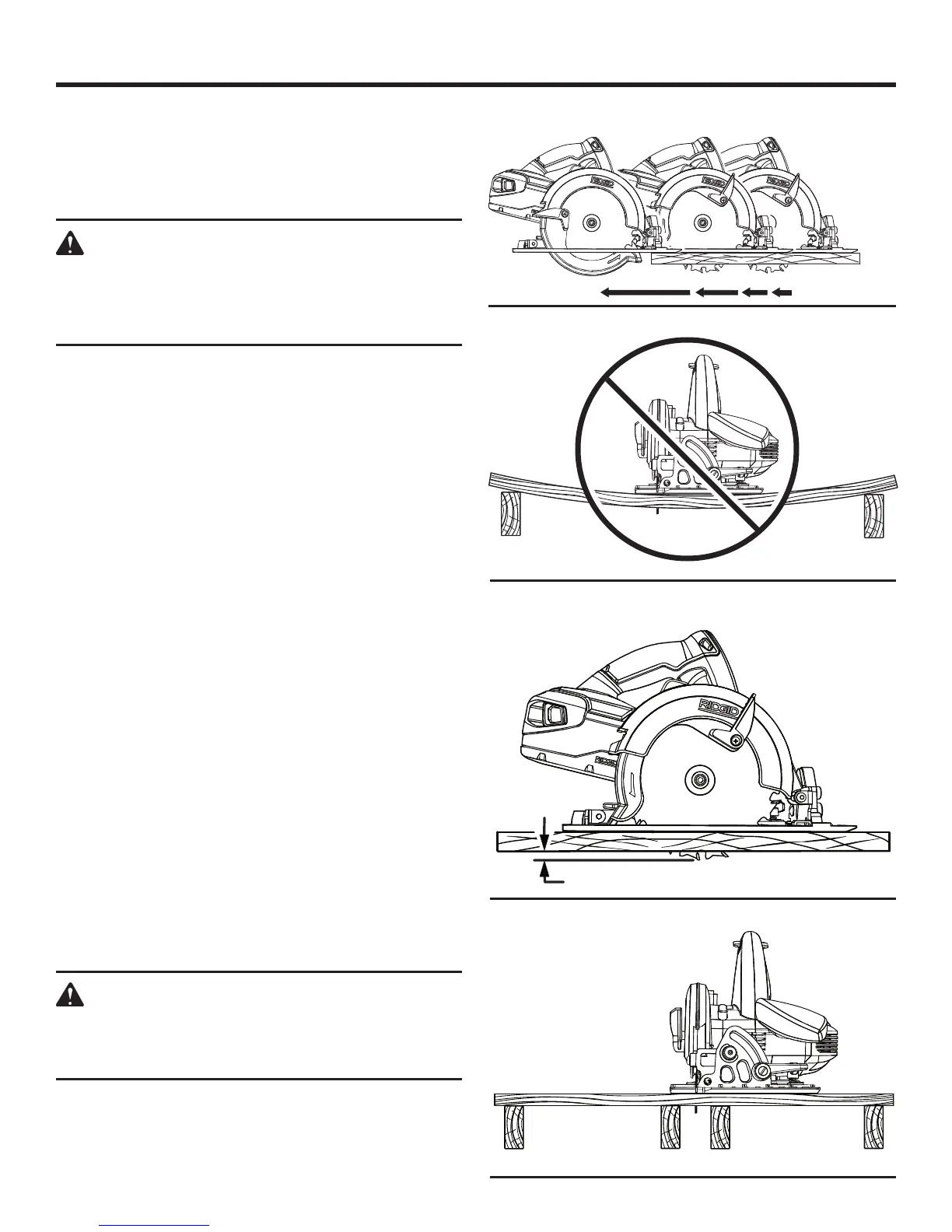 RIDGID
RIDGID
RIDGID
RIDGID
RIDGID