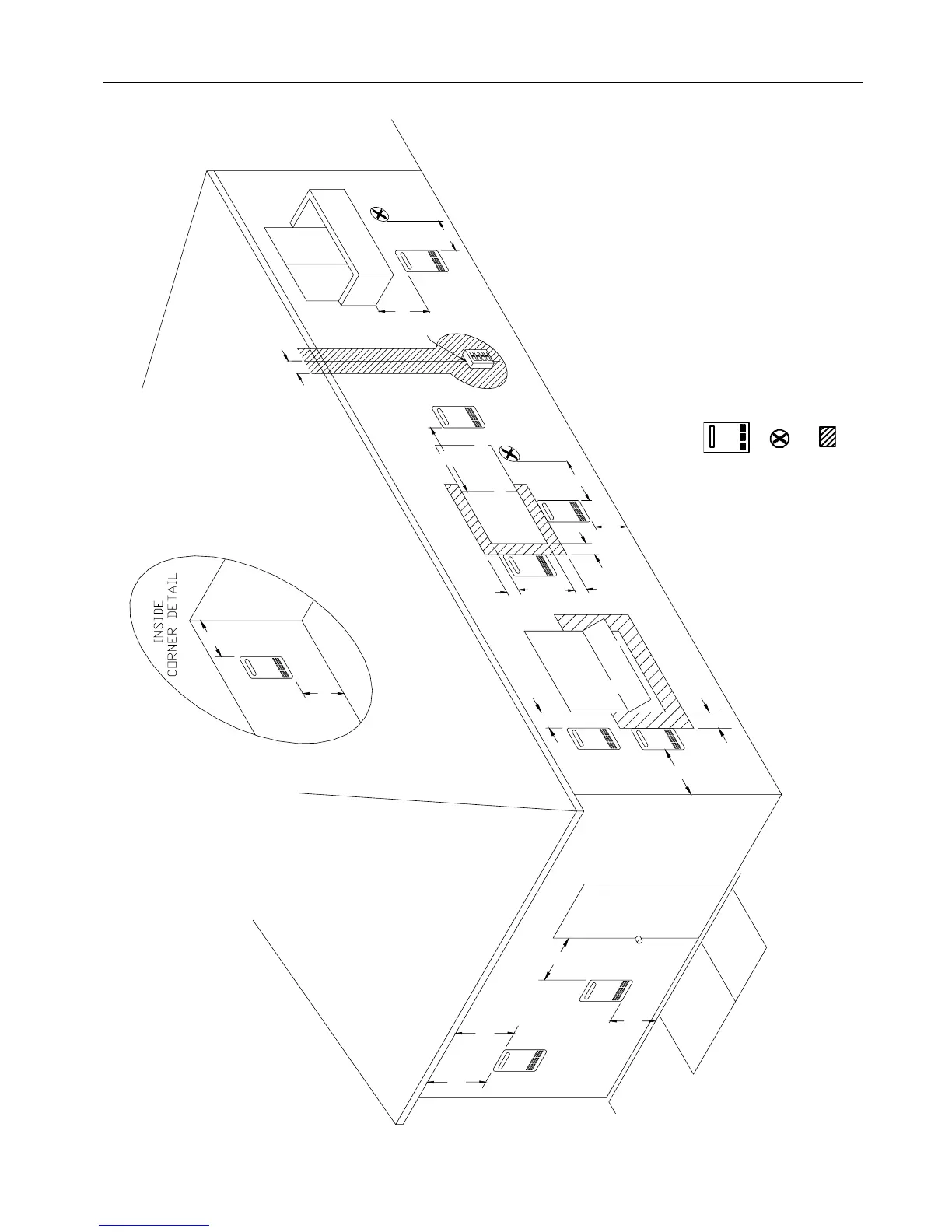 INSIDE
CORNER DETAIL