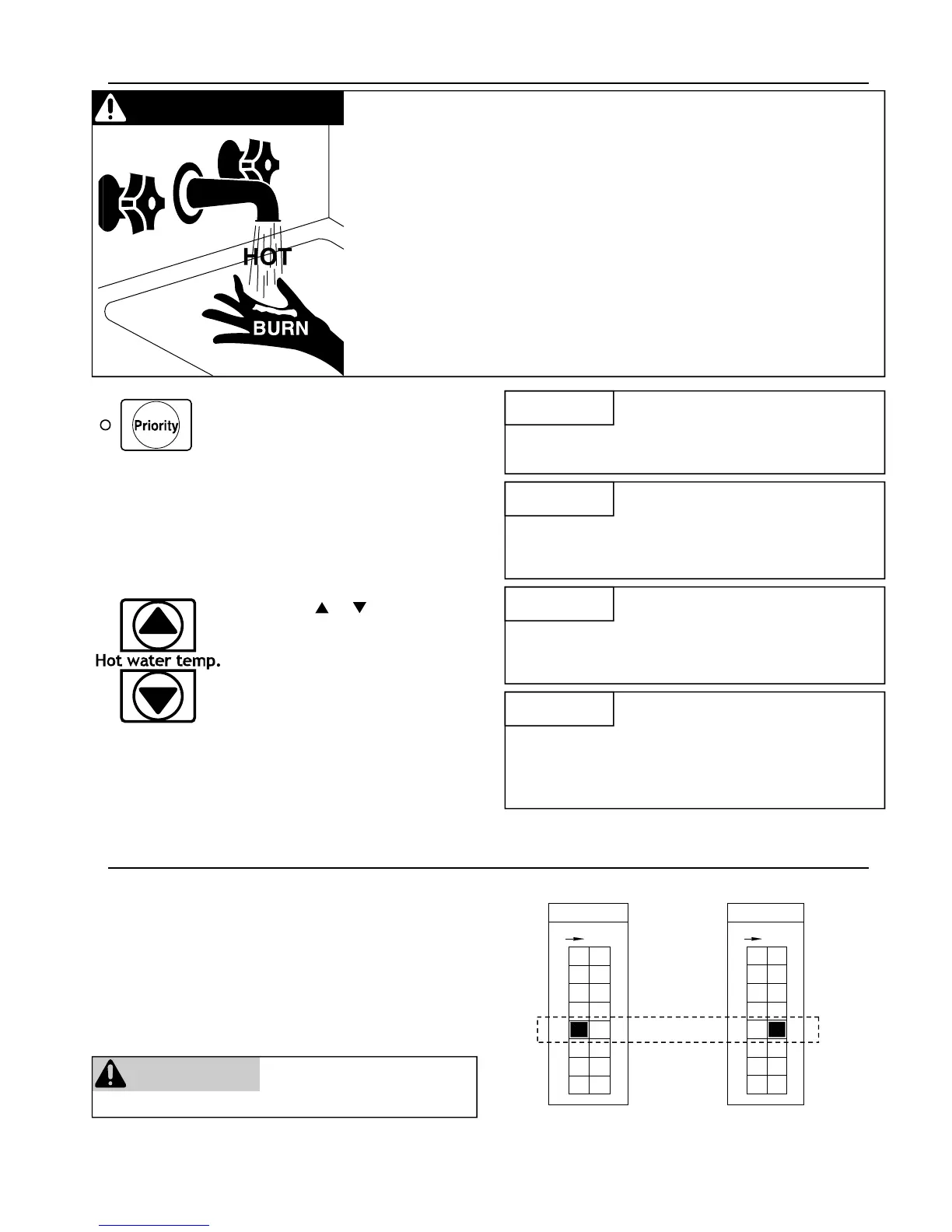 HOT

BURN

Priority

Hot water temp.