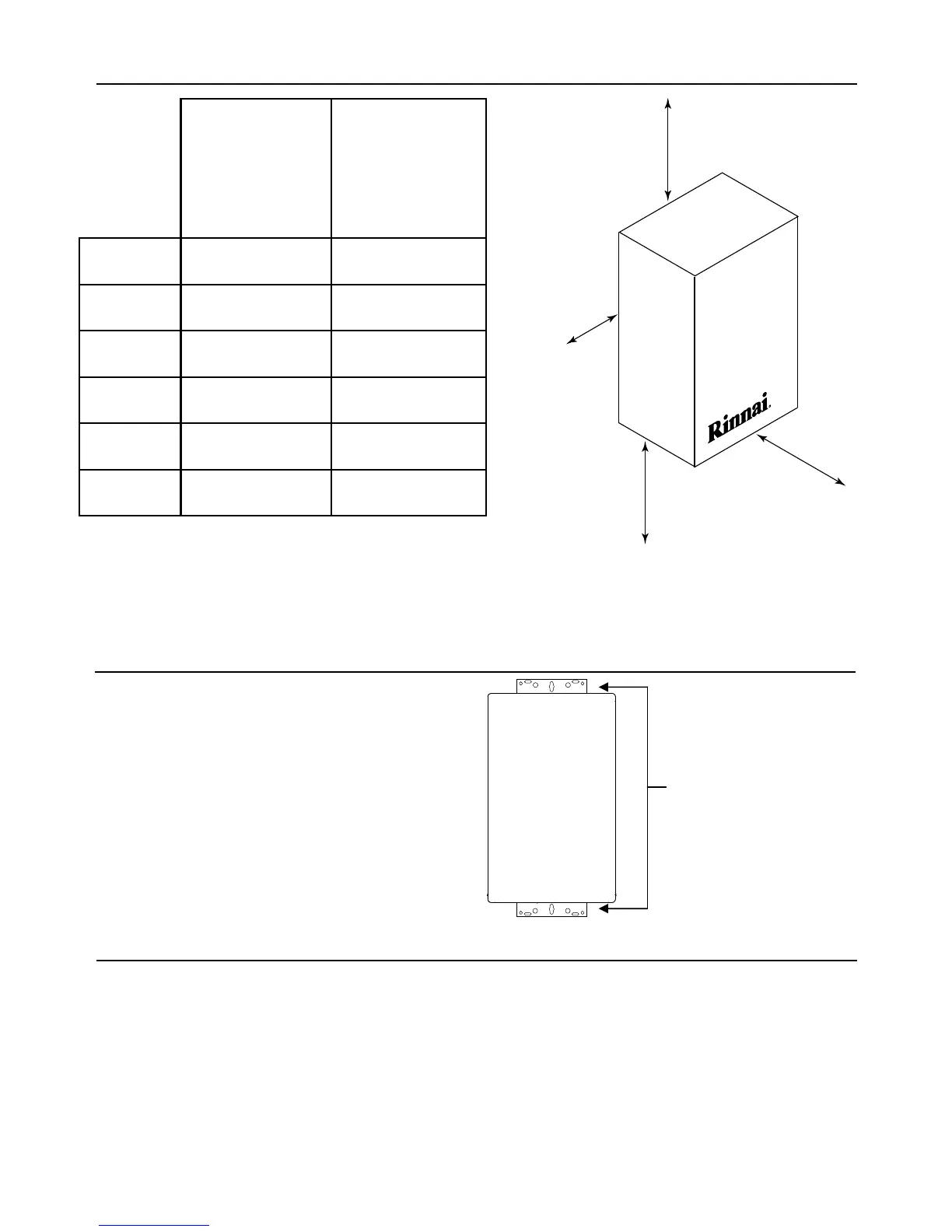 Rinnai.