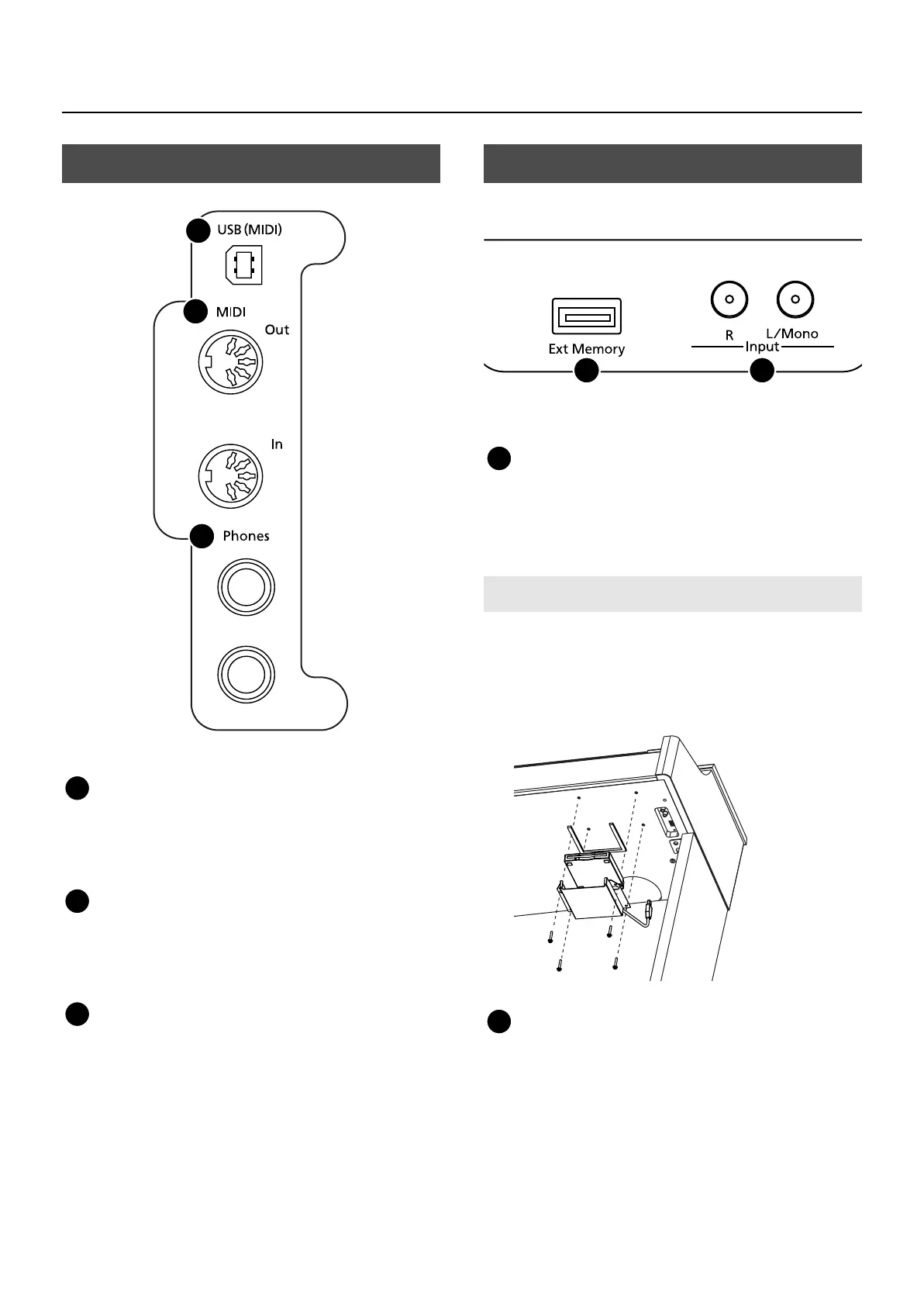 USB (MIDI)

MIDI

Out

In

Phones

Ext Memory

R

L/Mono

Input