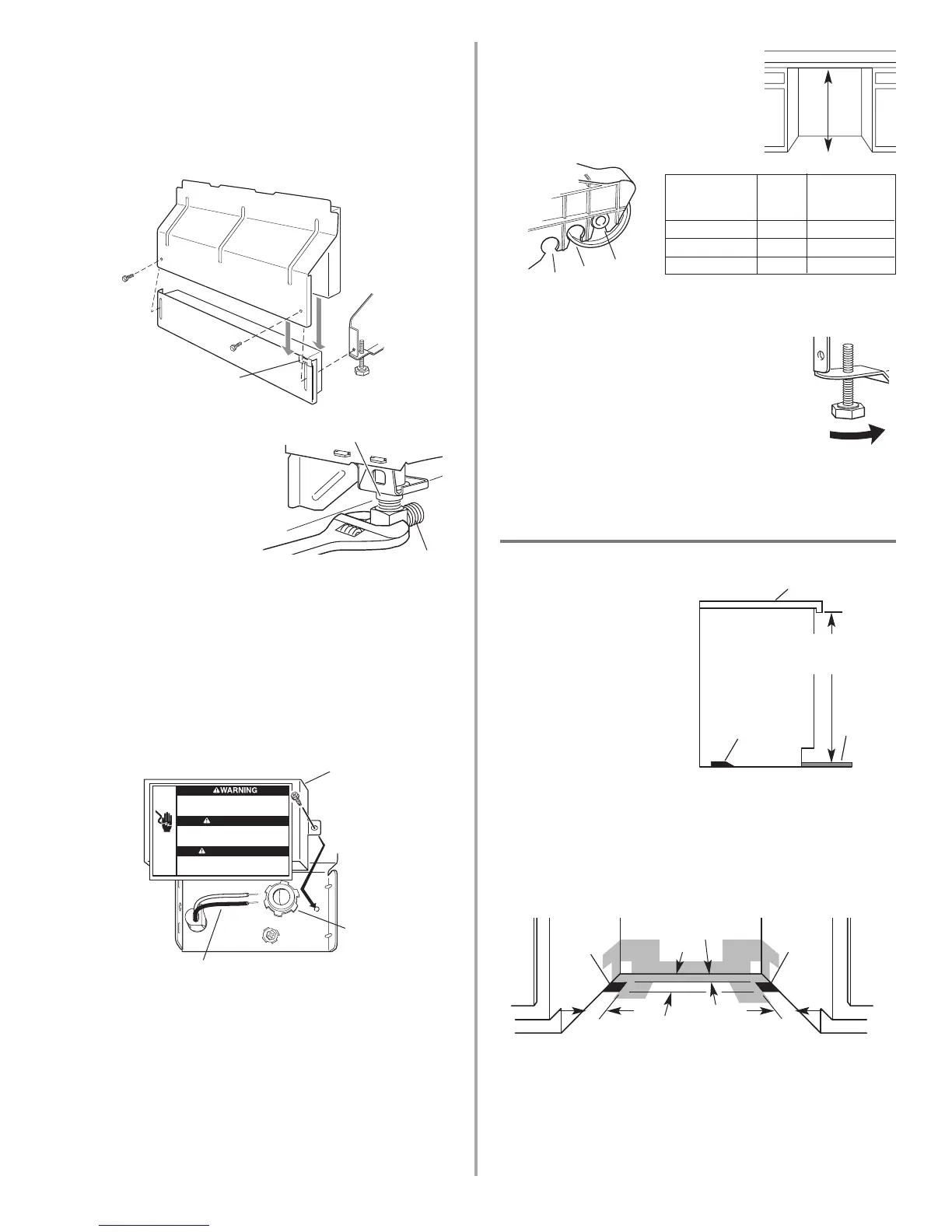 WARNING