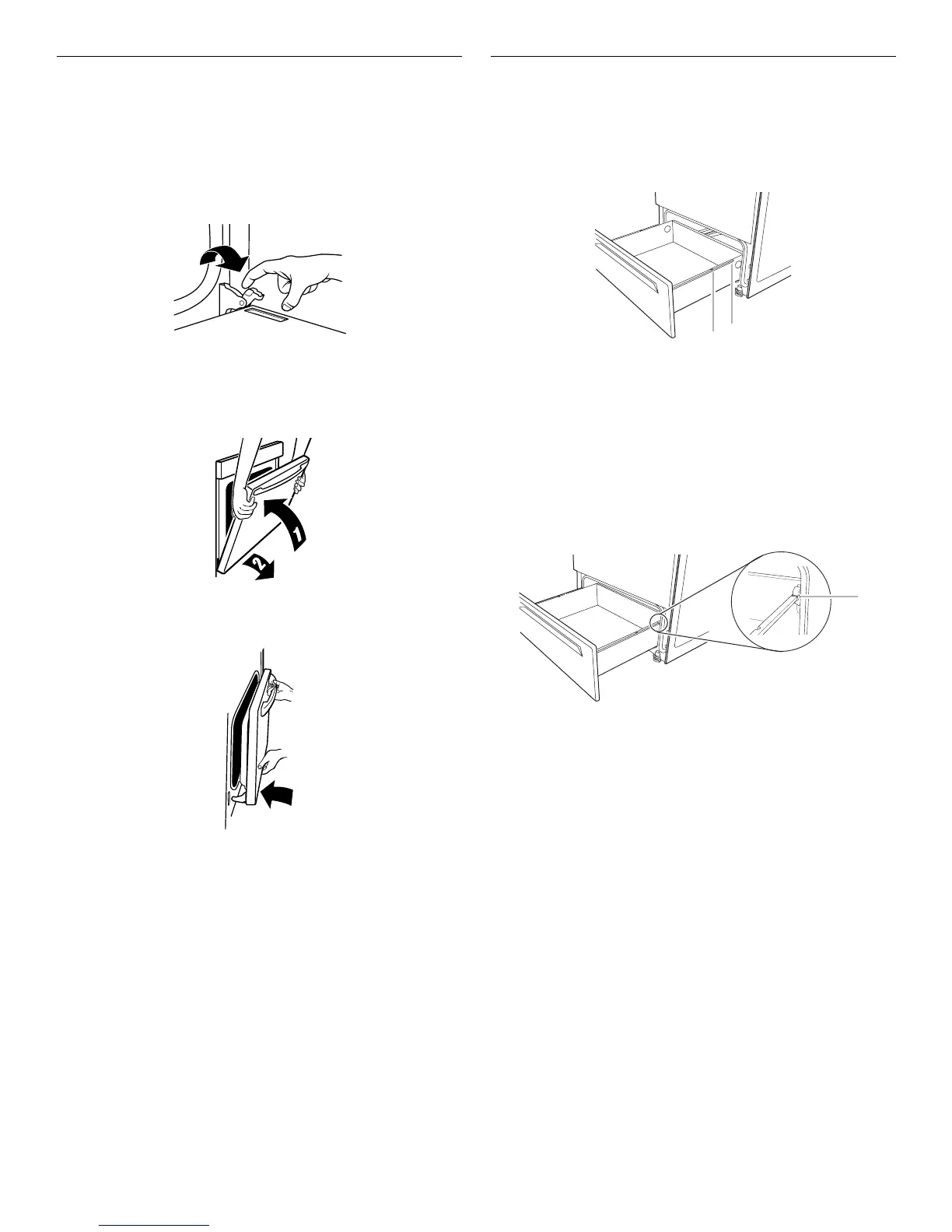 1

2