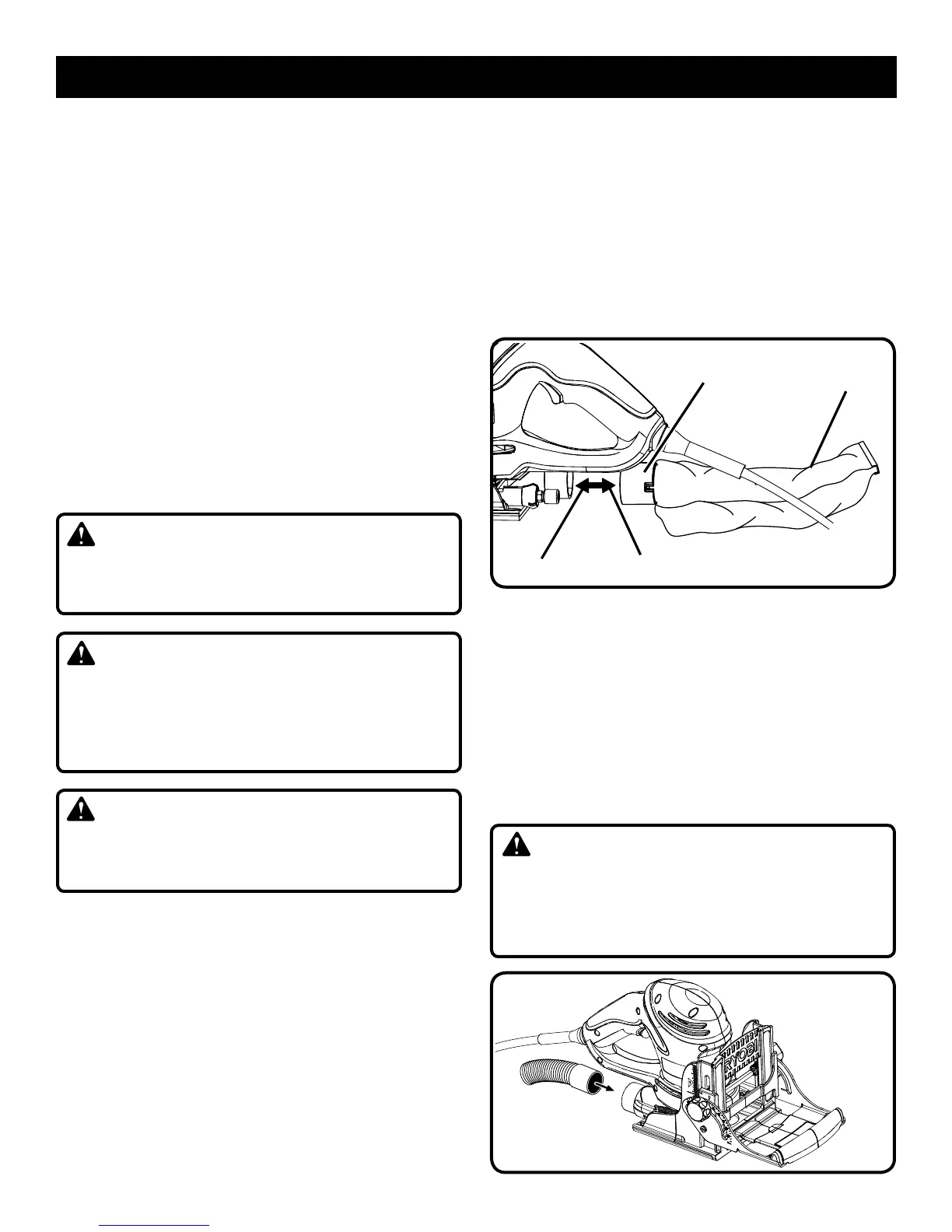 RYOBI