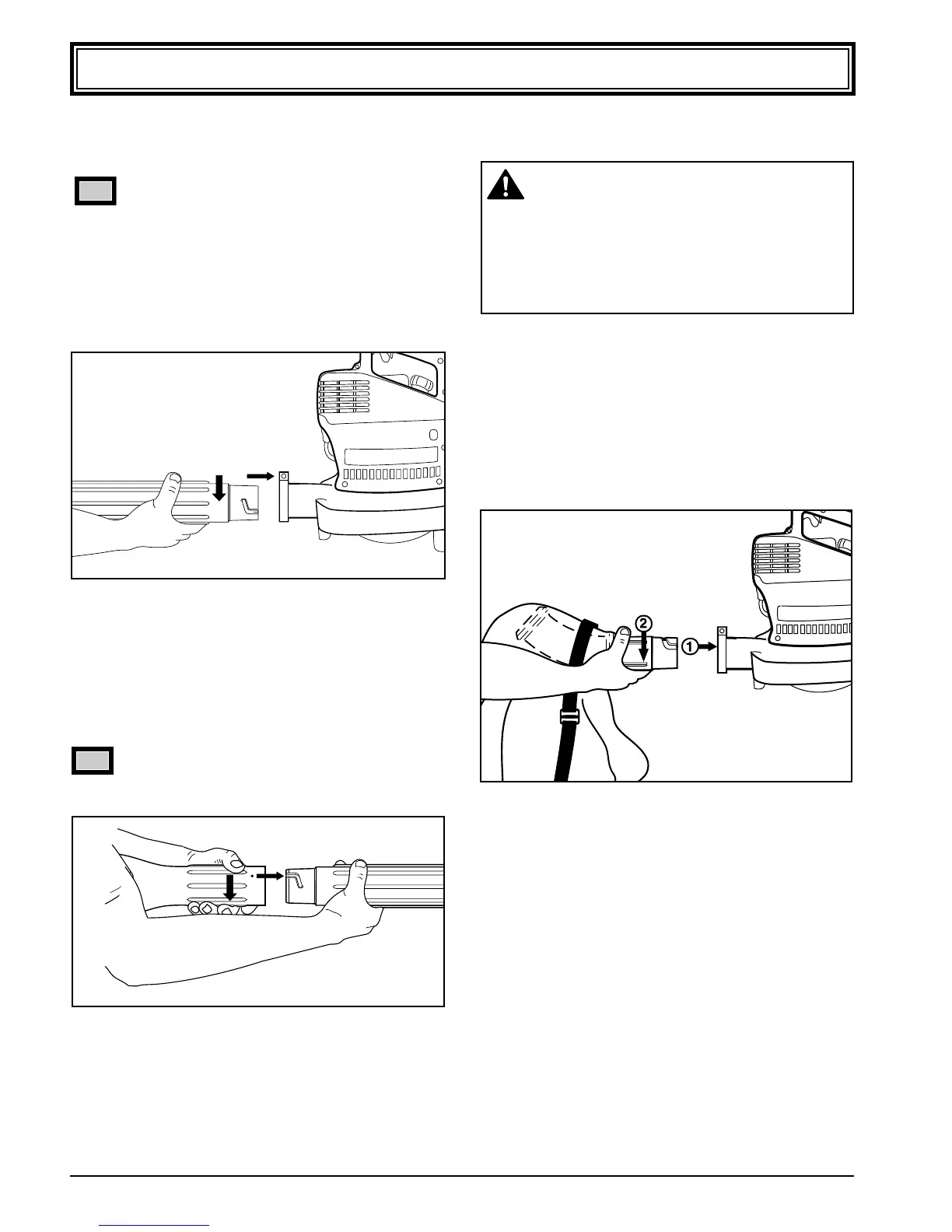 2

1