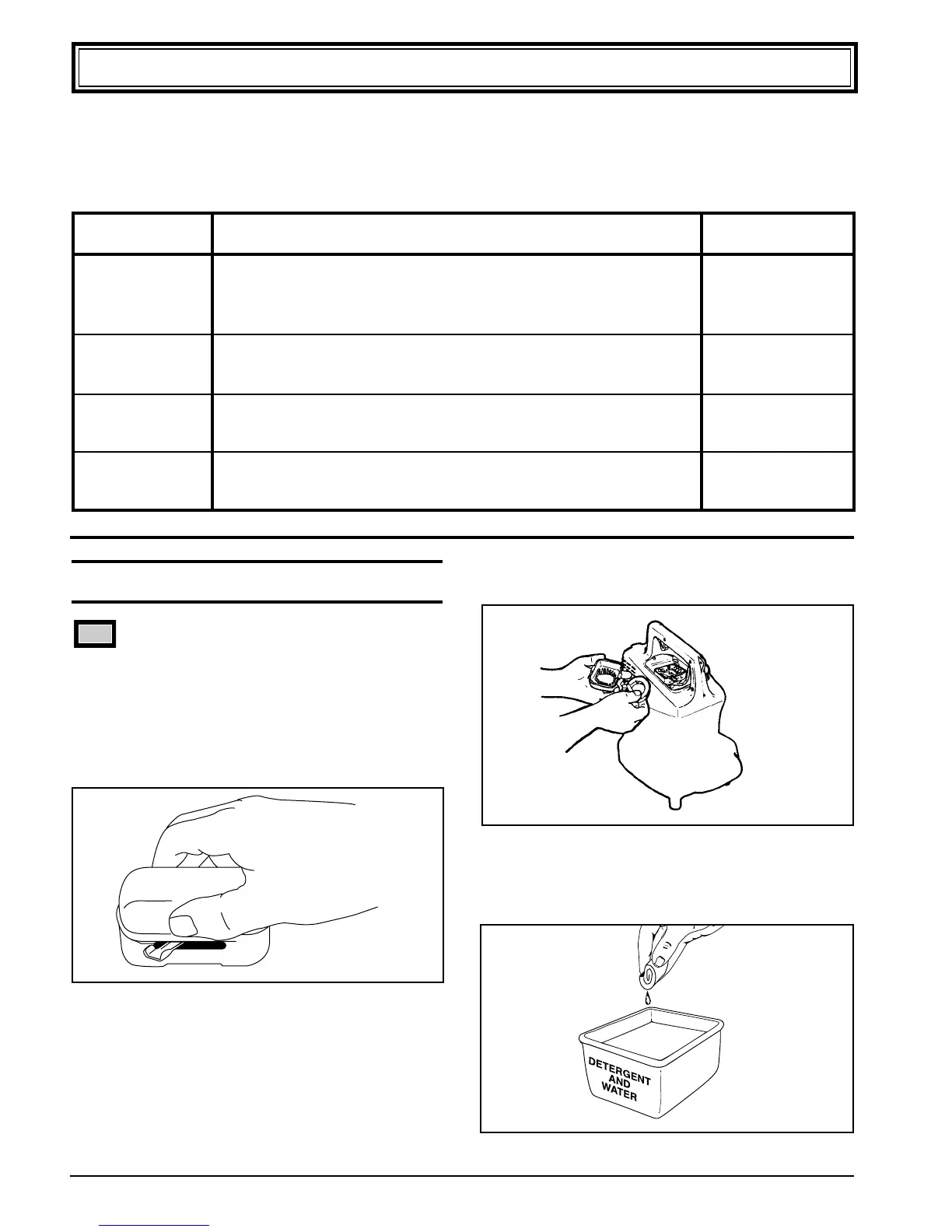 DETERGENT AND WATER