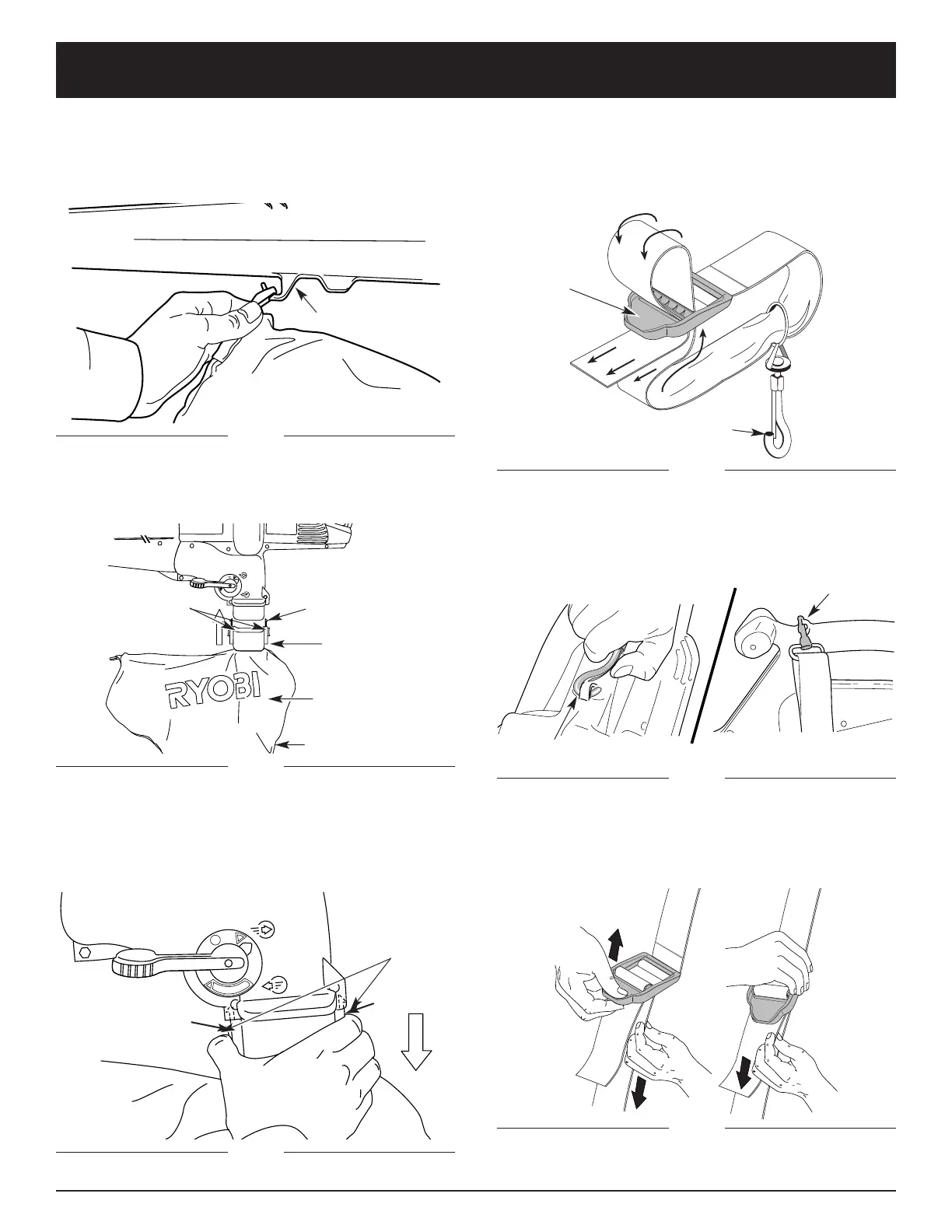 RYOBI