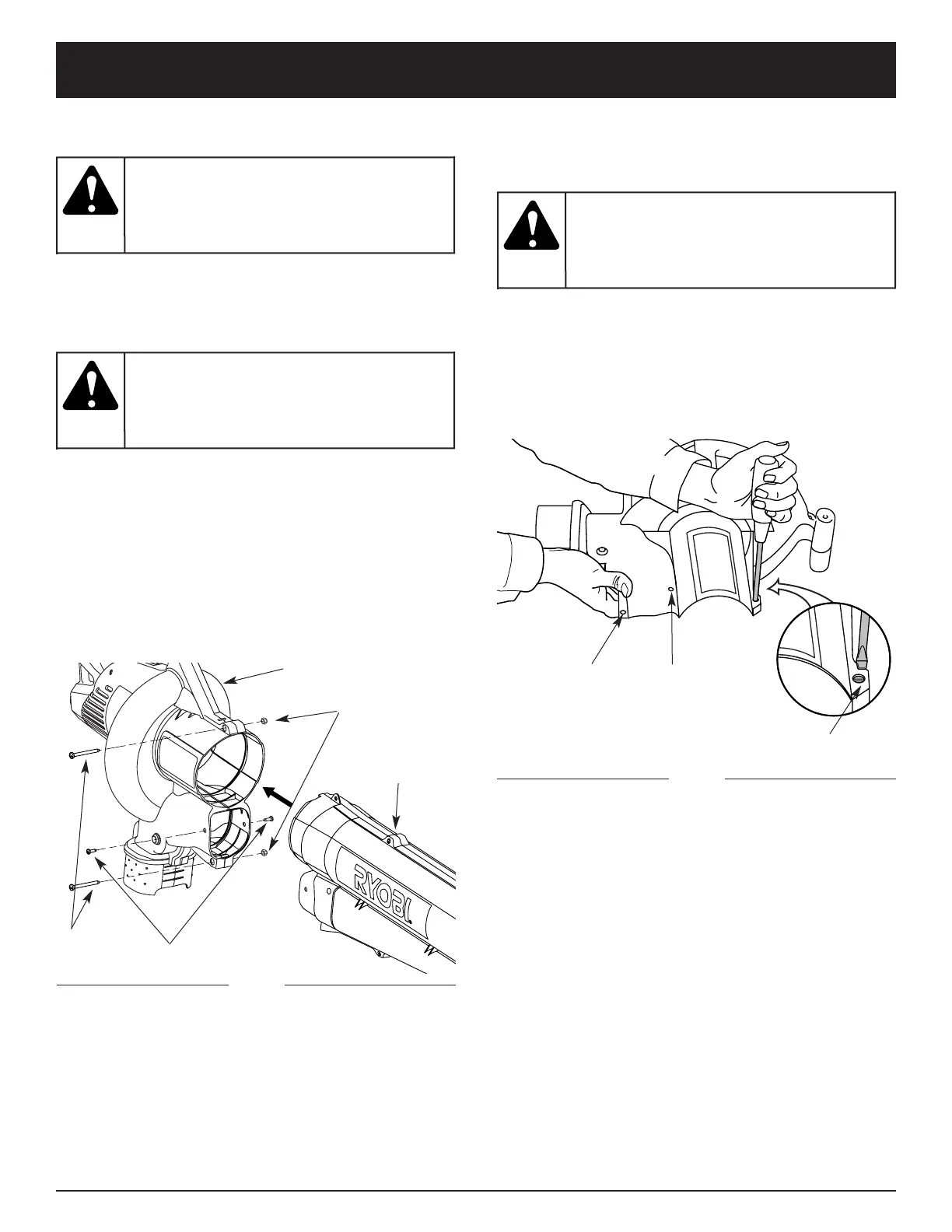 RYOBI