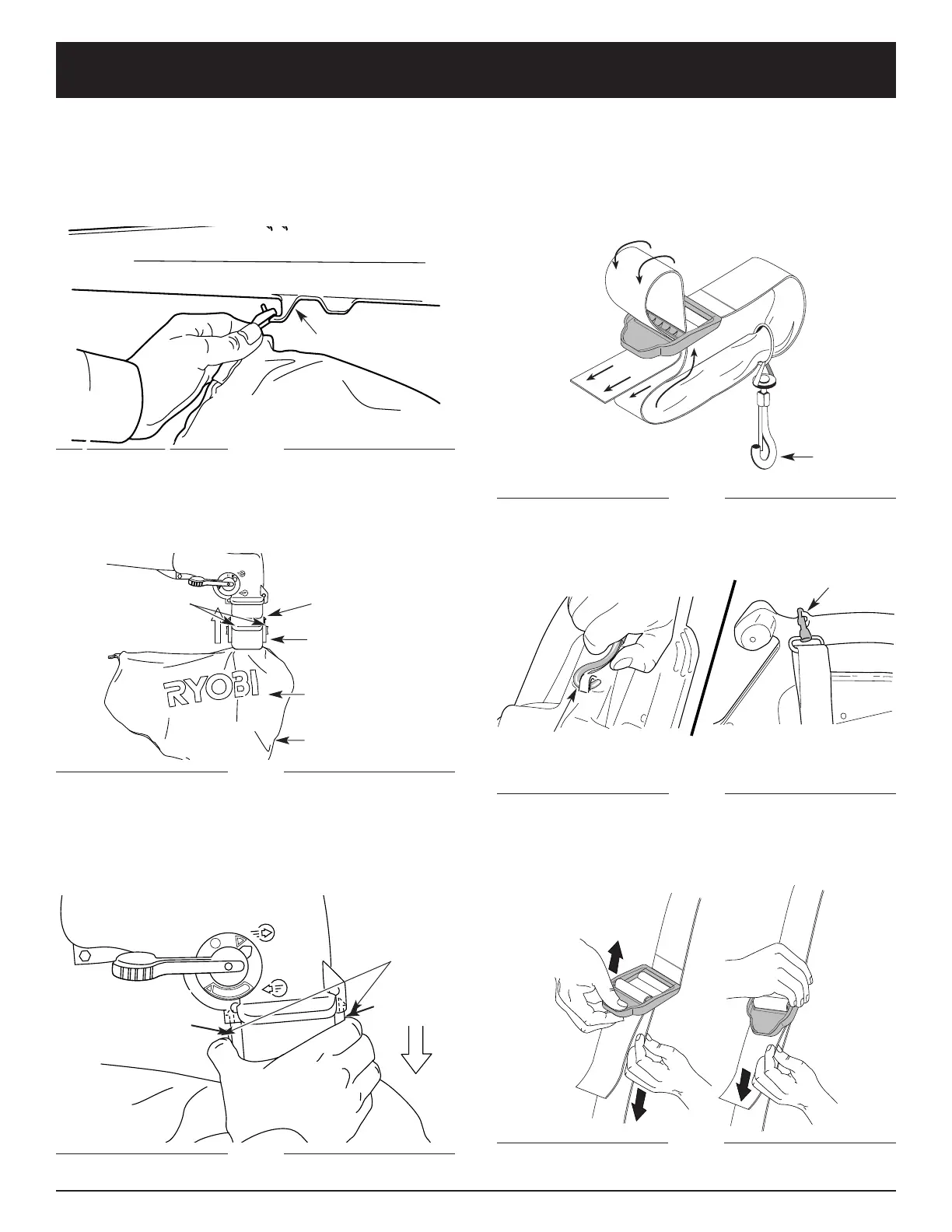 RYOBI