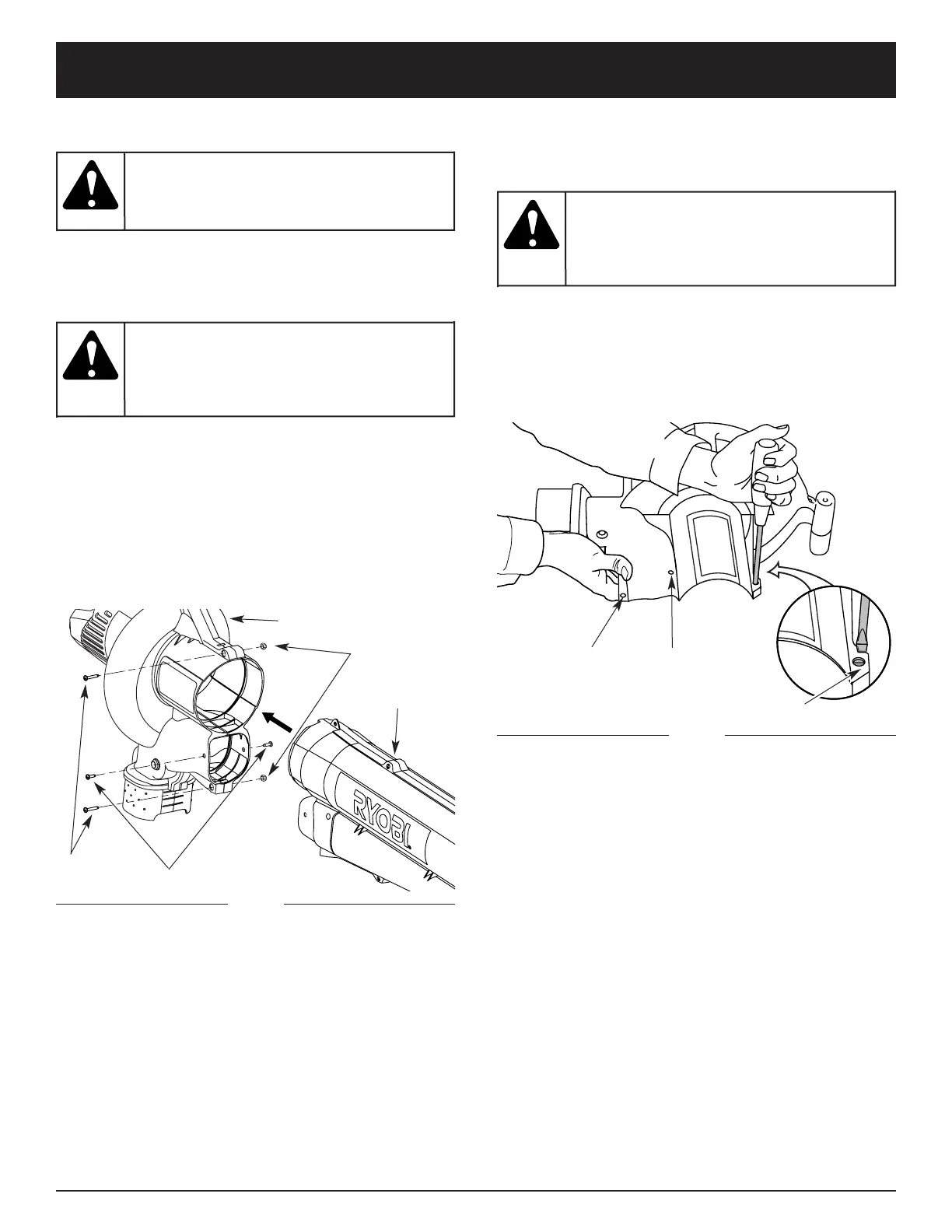 RYOBI