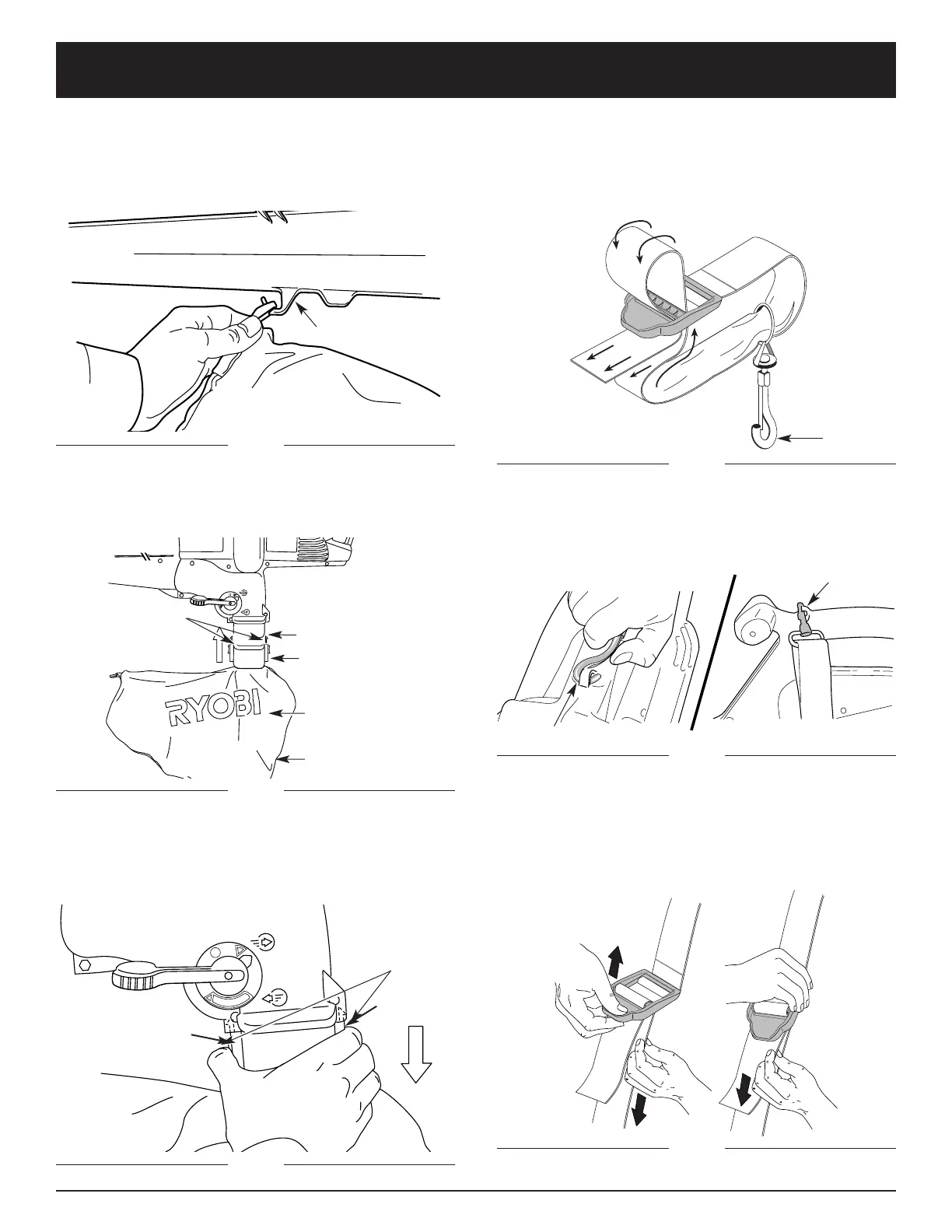 RYOBI