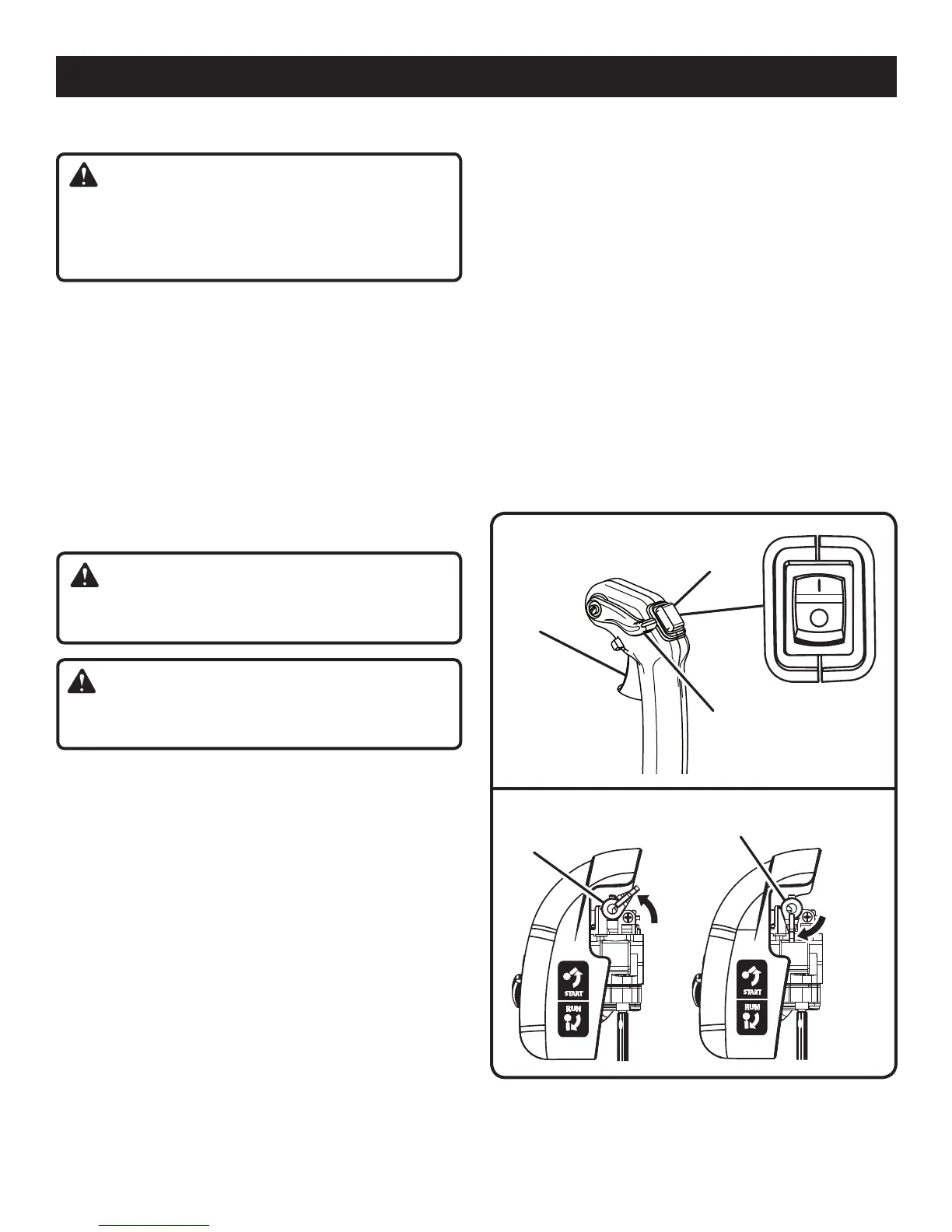 START

RUN

START

RUN