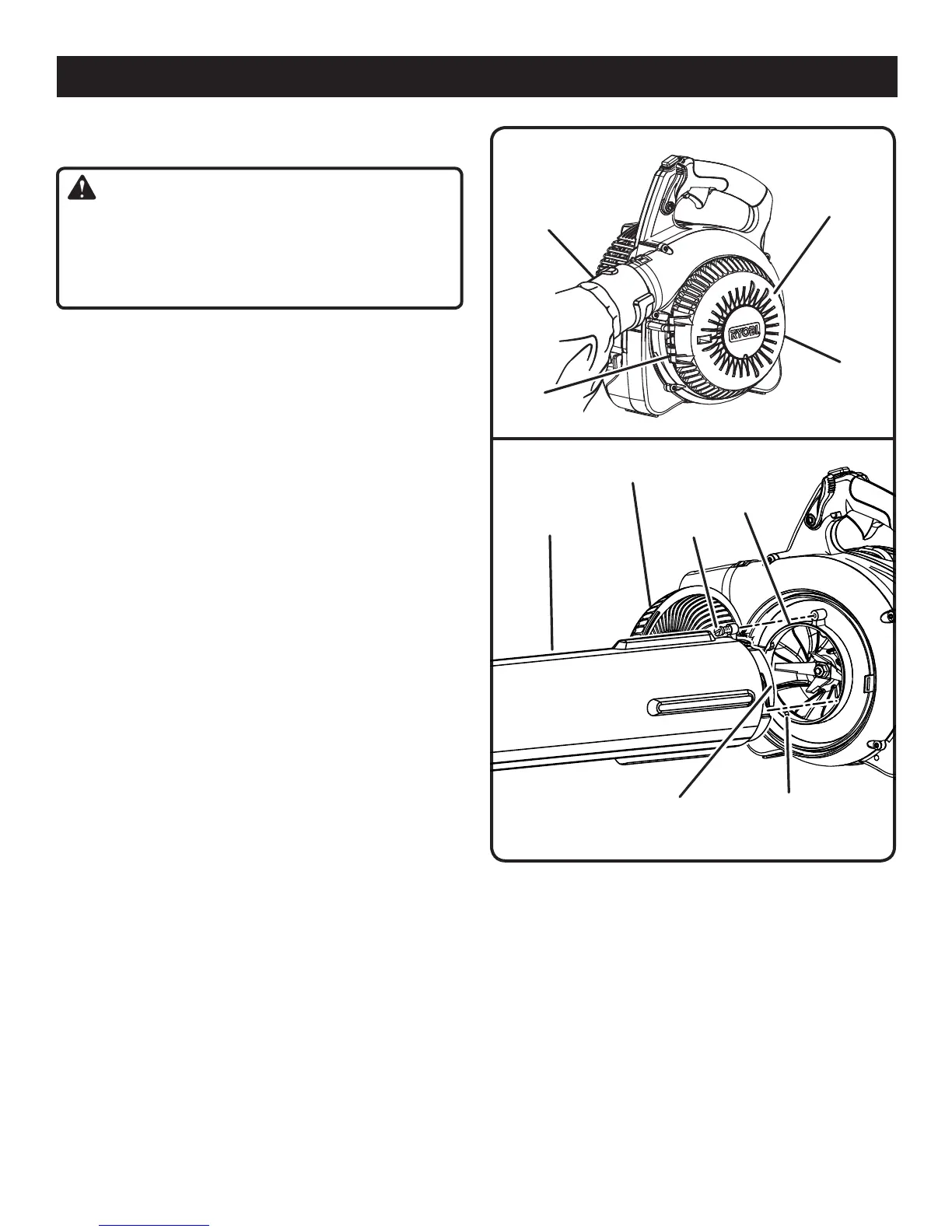 RYOBI