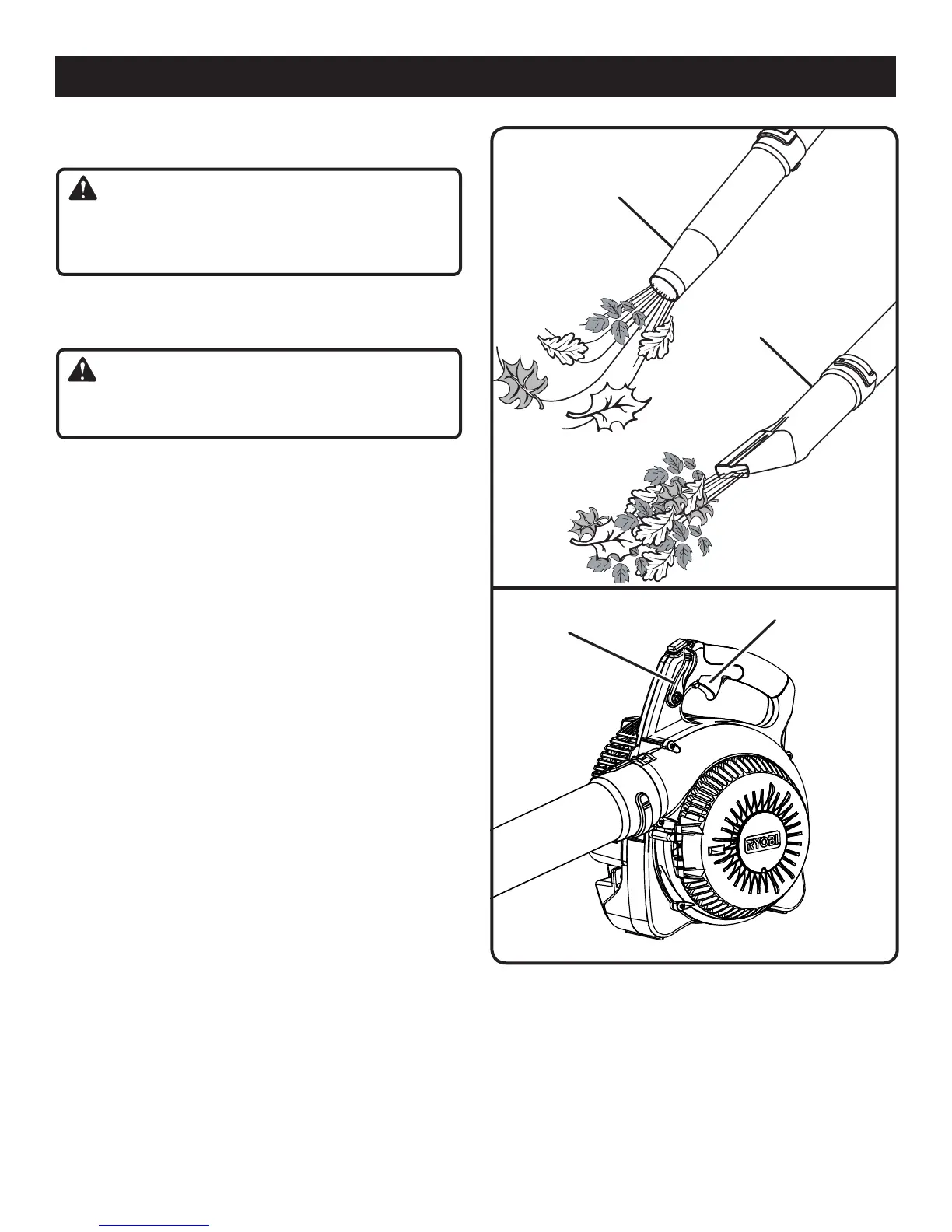 RYOBI