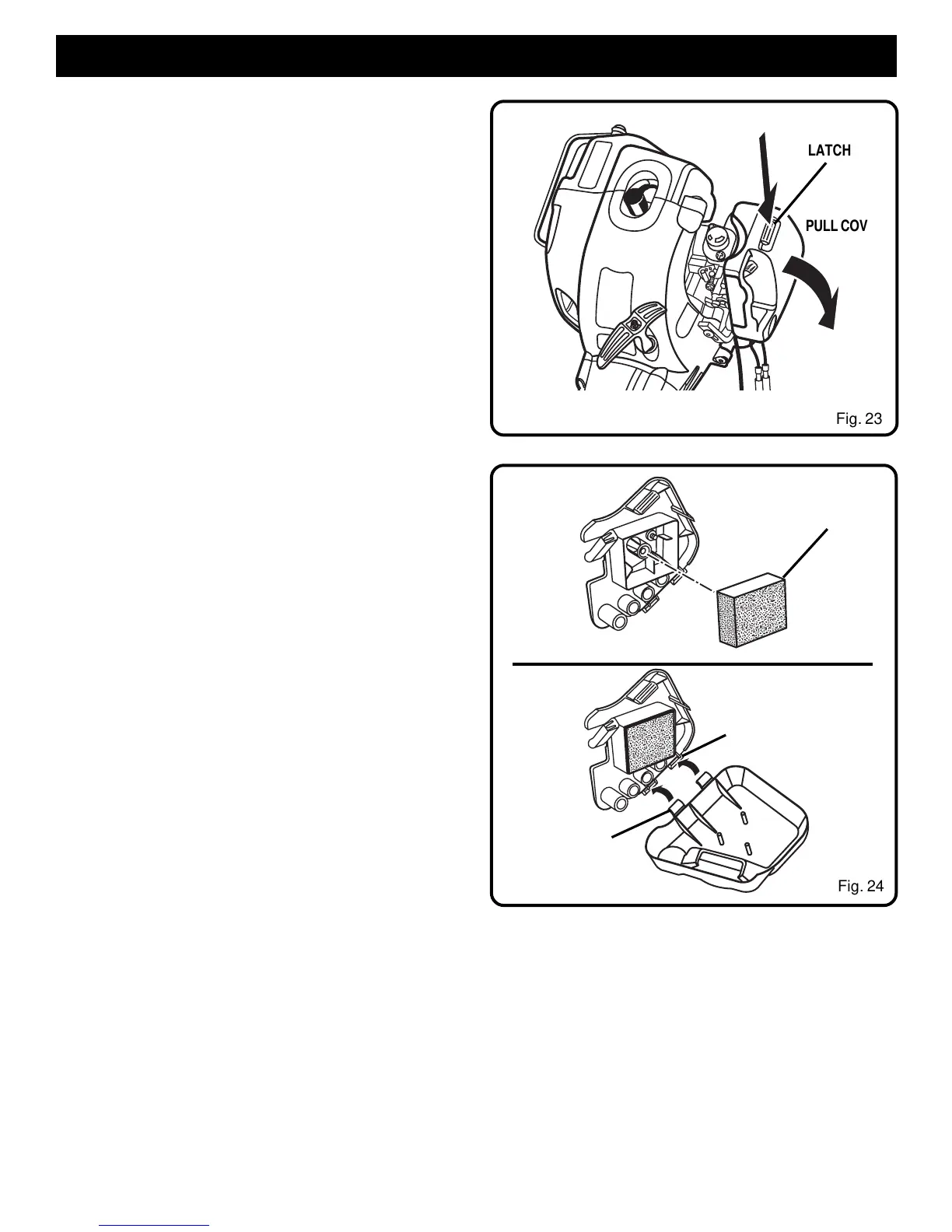 LATCH

PULL COV

Fig. 23

Fig. 24