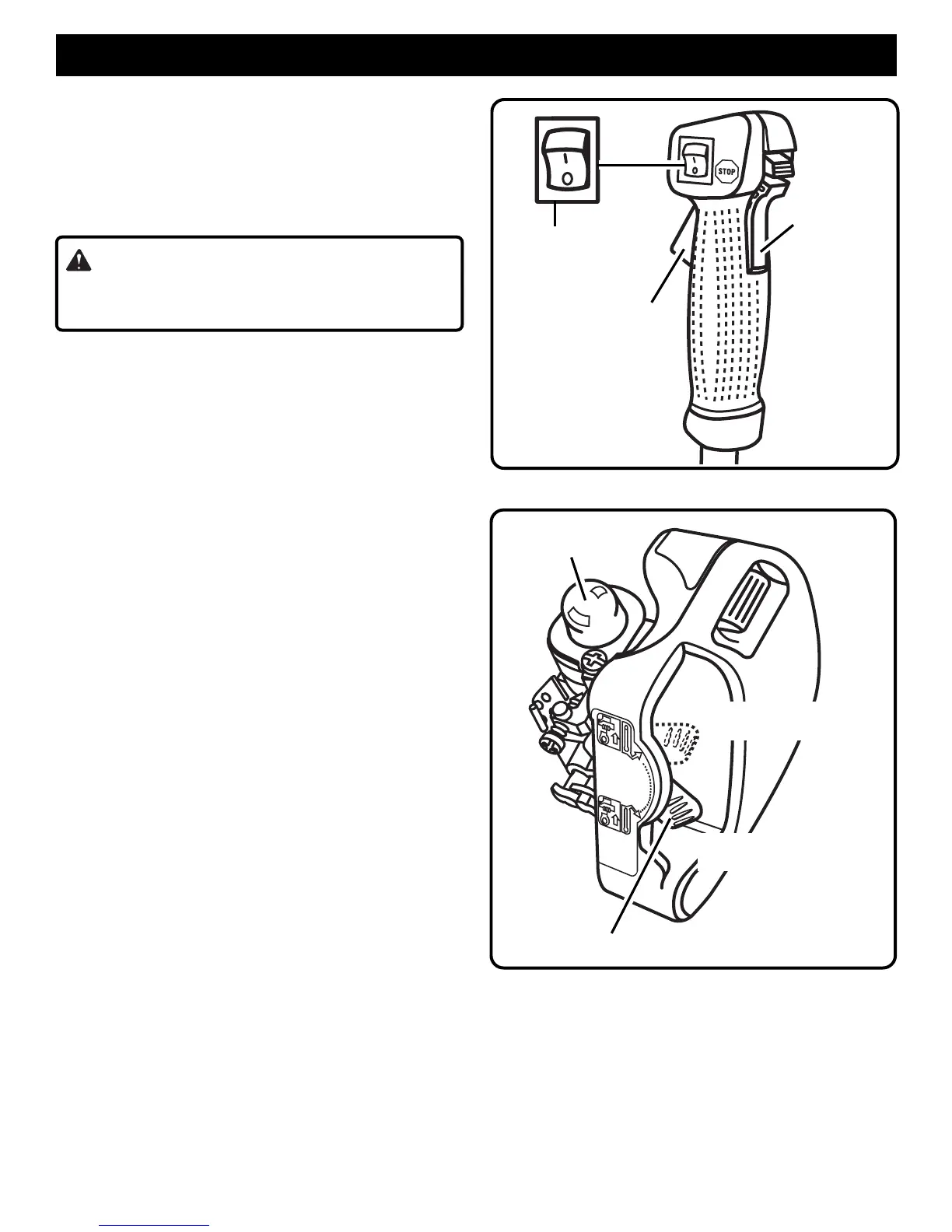 STOP