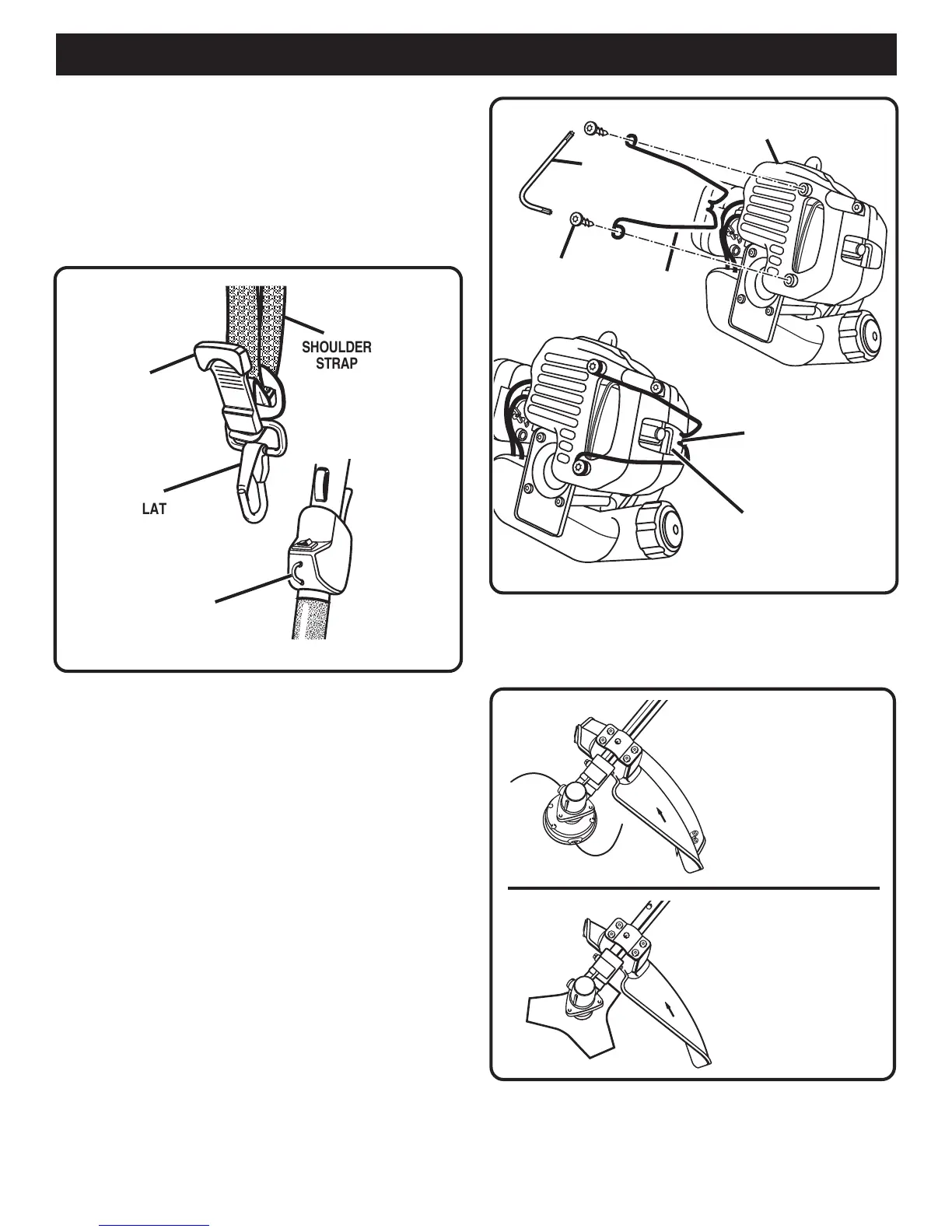 SHOULDER STRAP

LAT