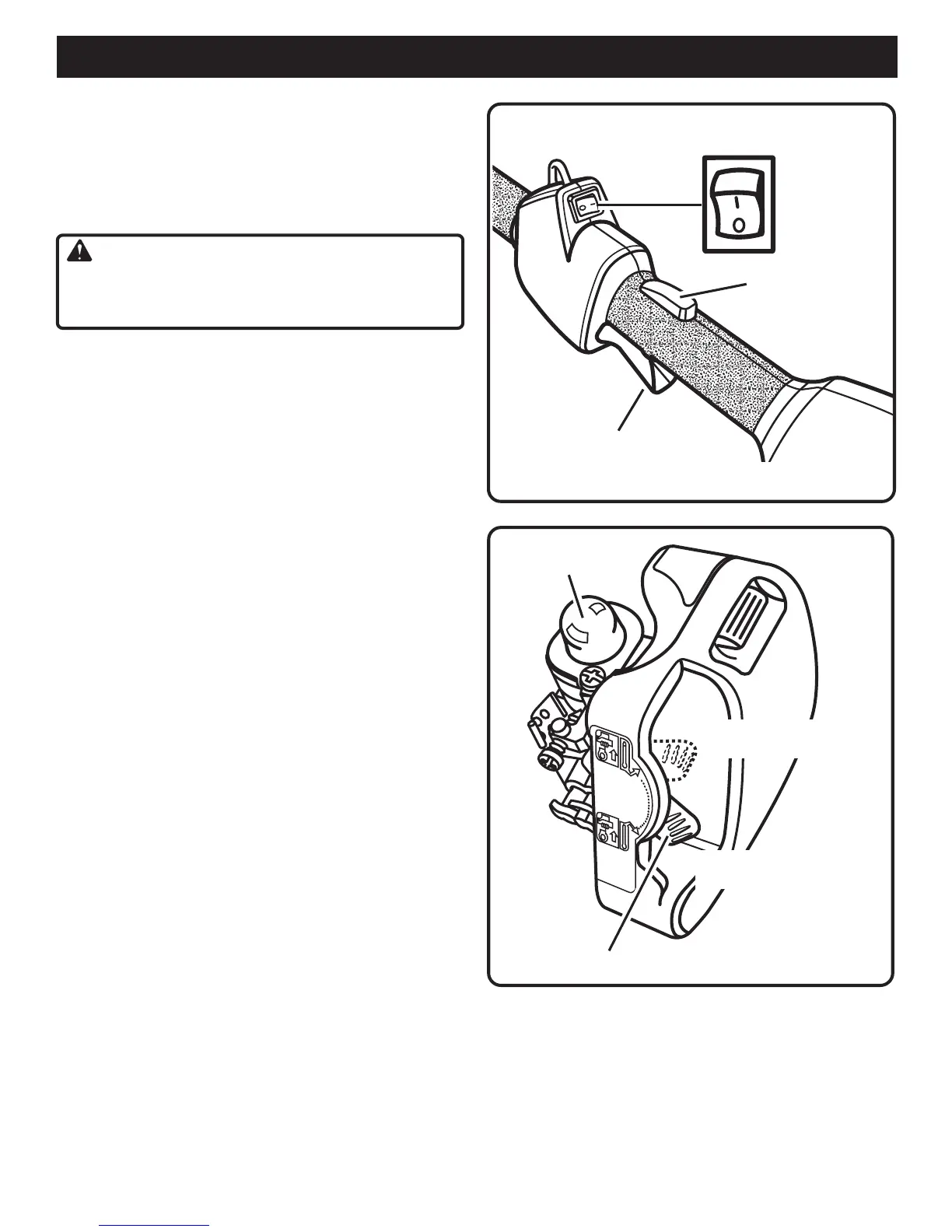 I

O