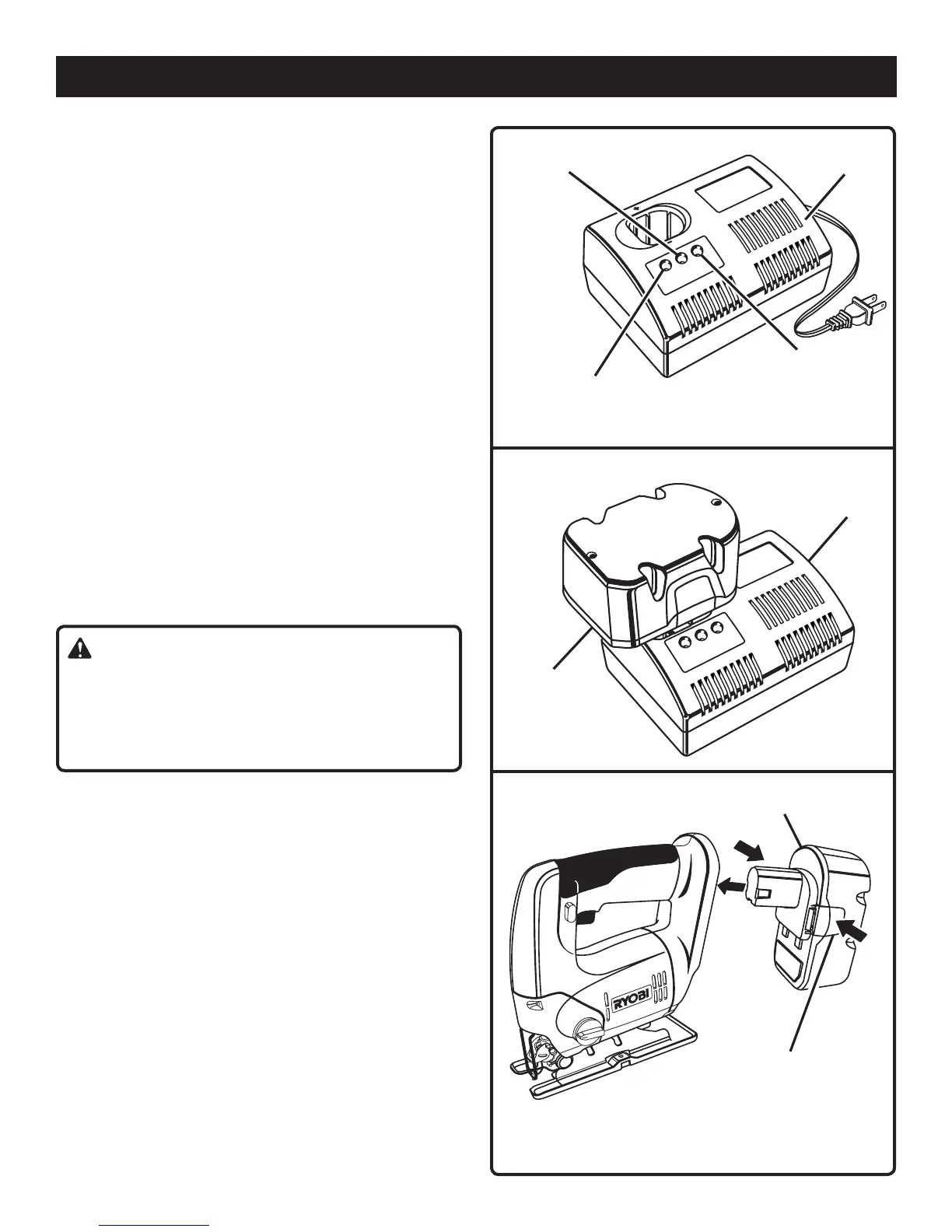 RYOBI