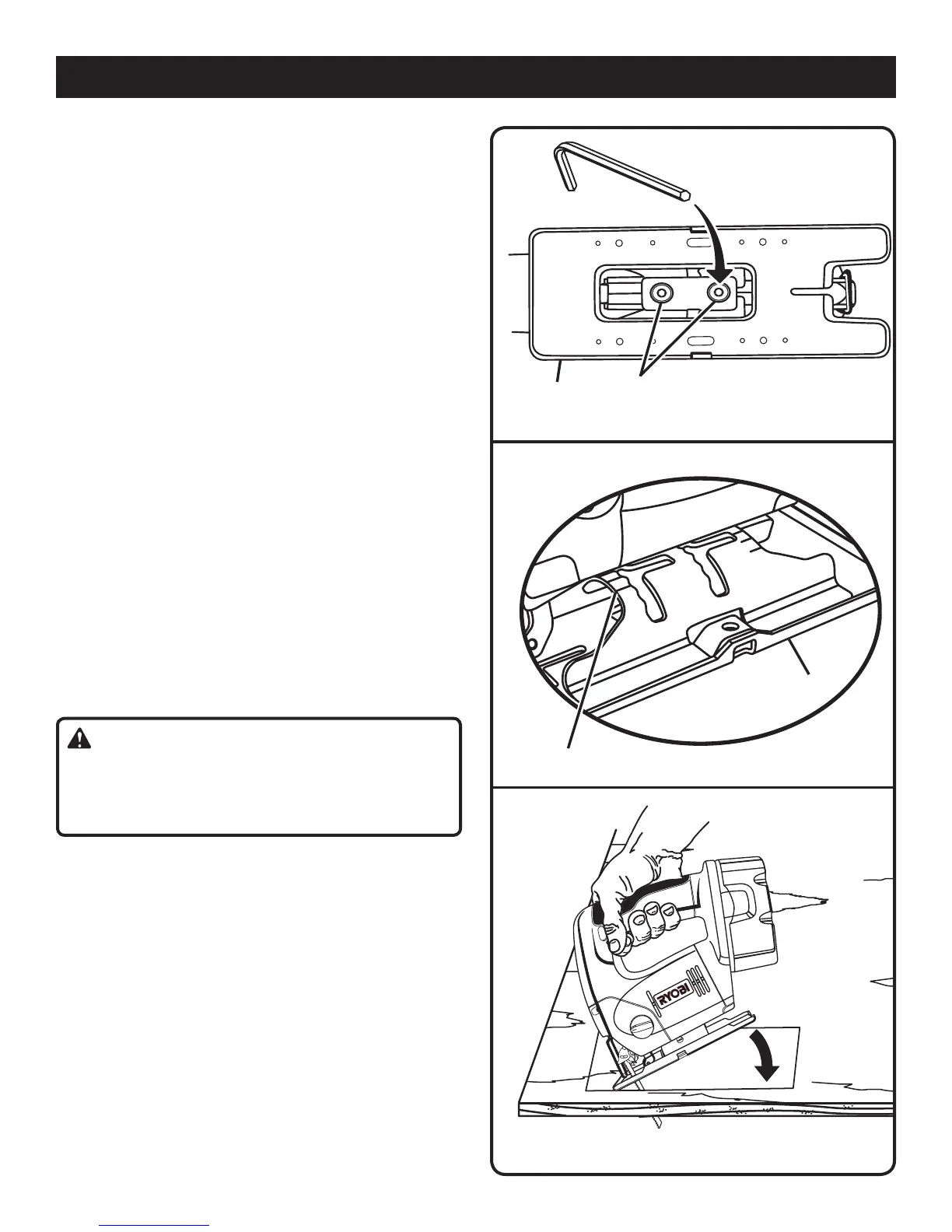 RYOBI