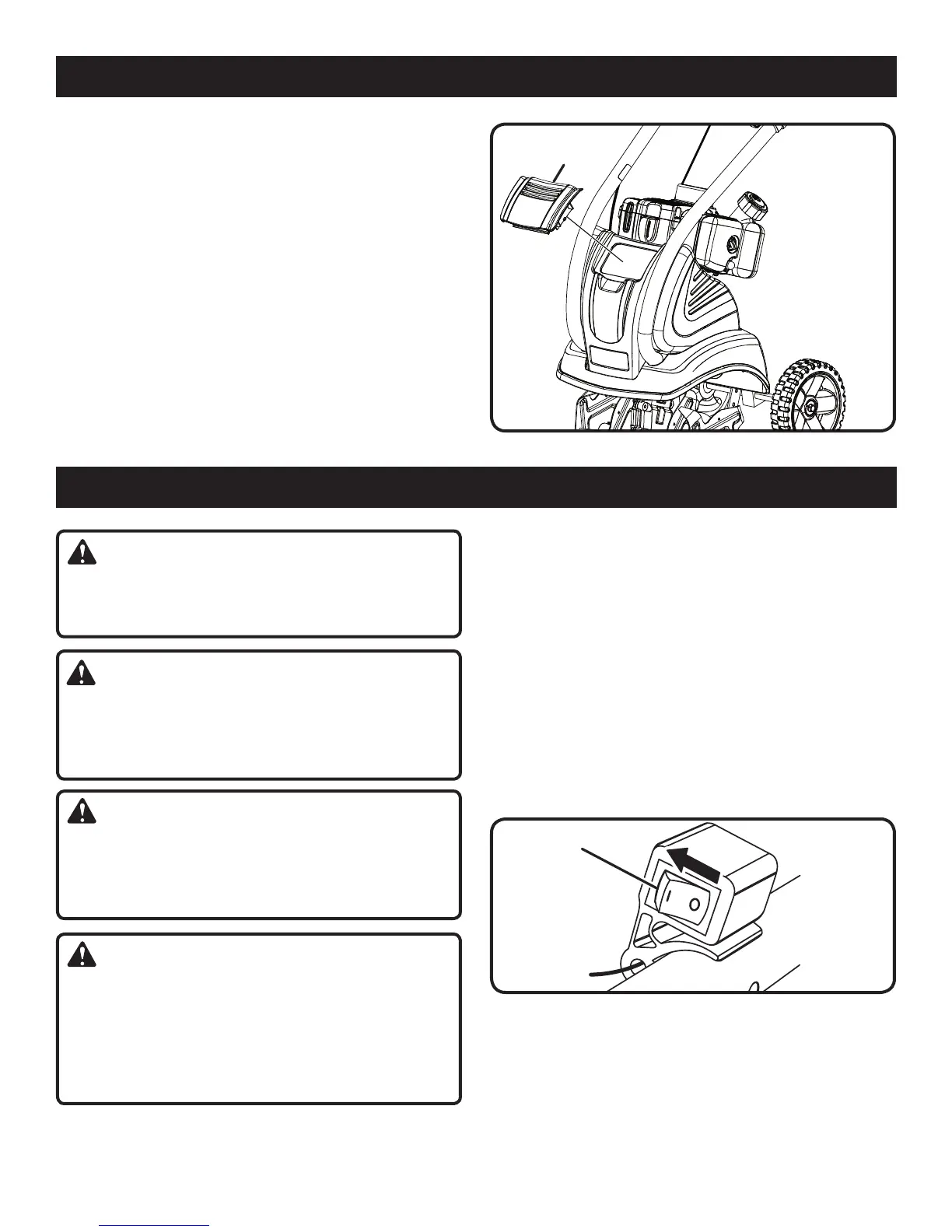 I O