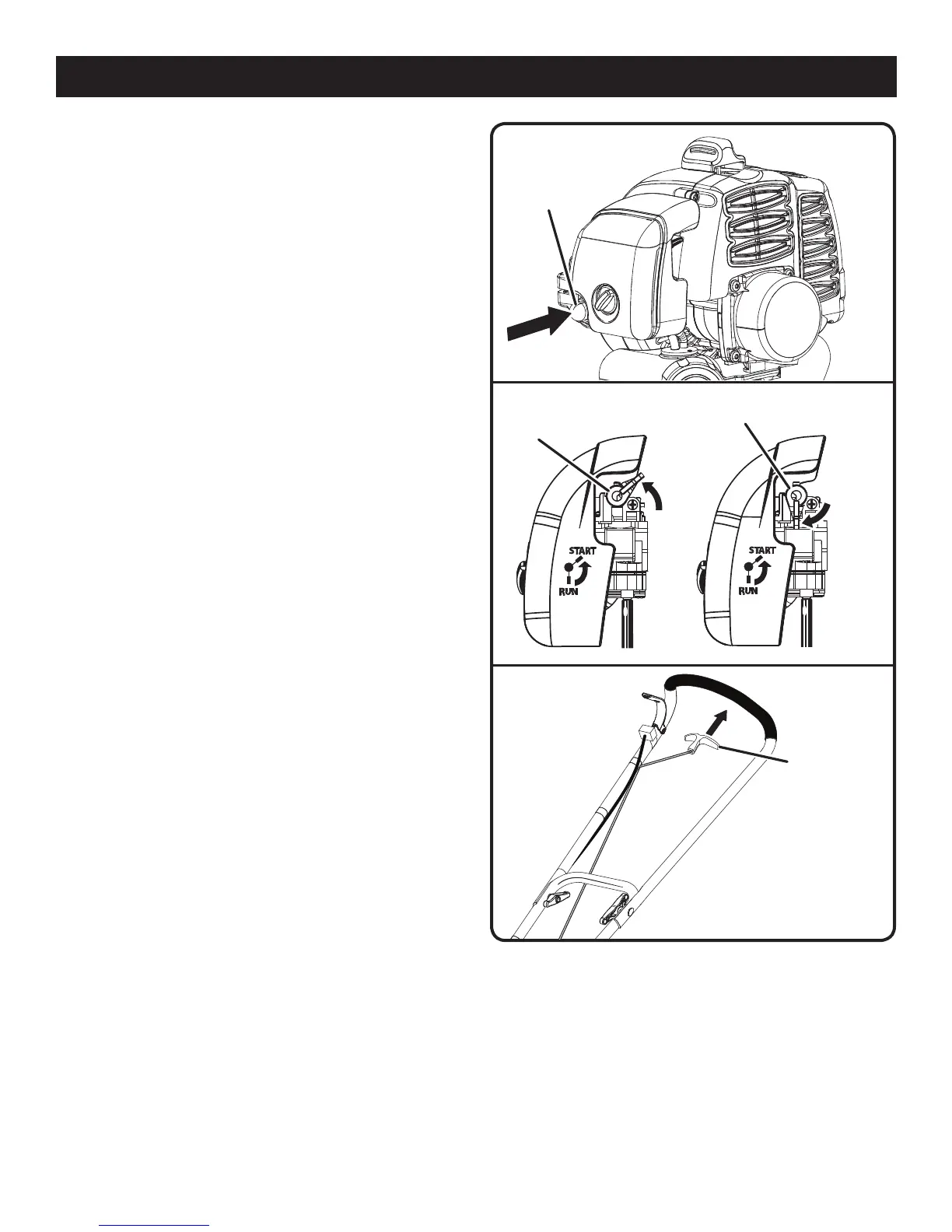 START
RUN
START
RUN