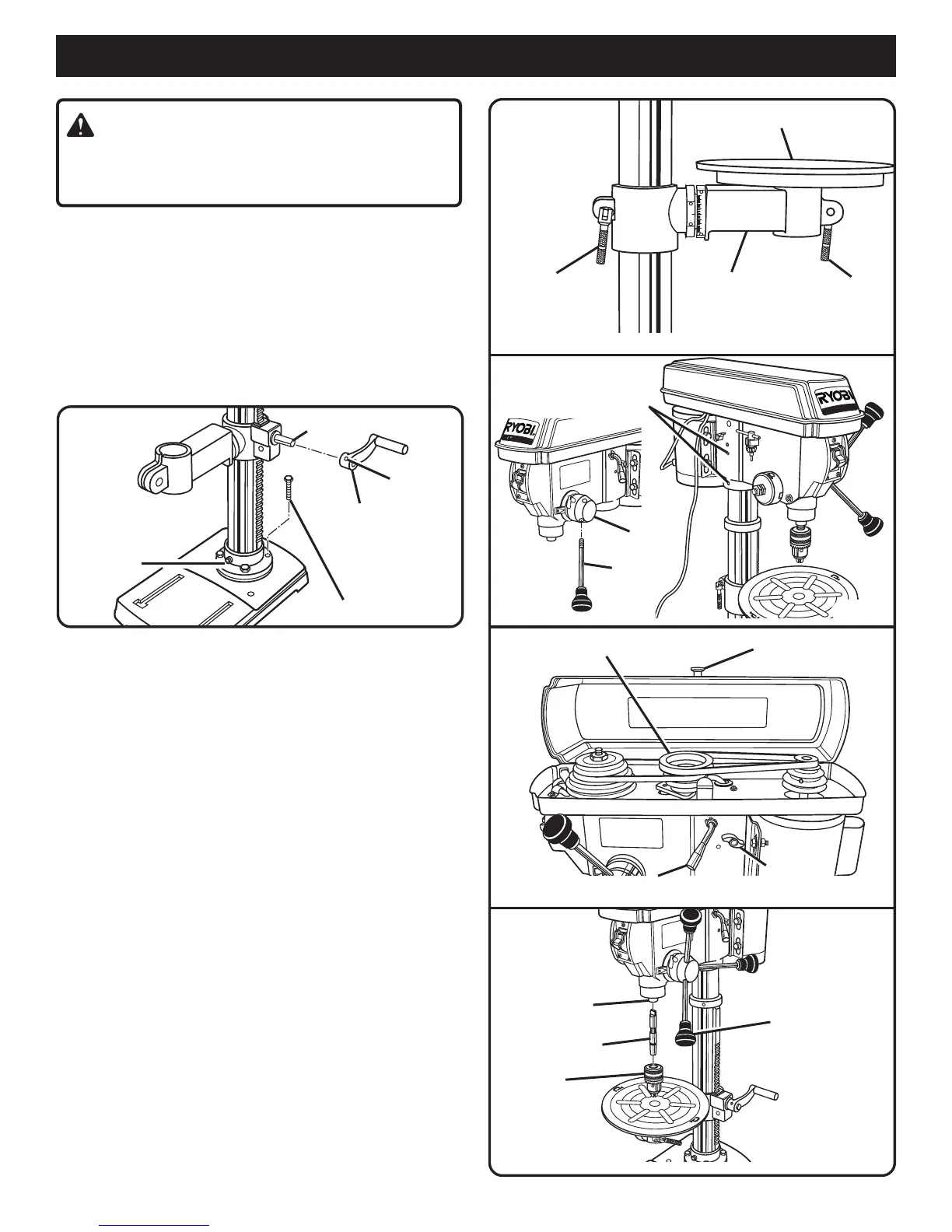 RYOBI

RYOBI