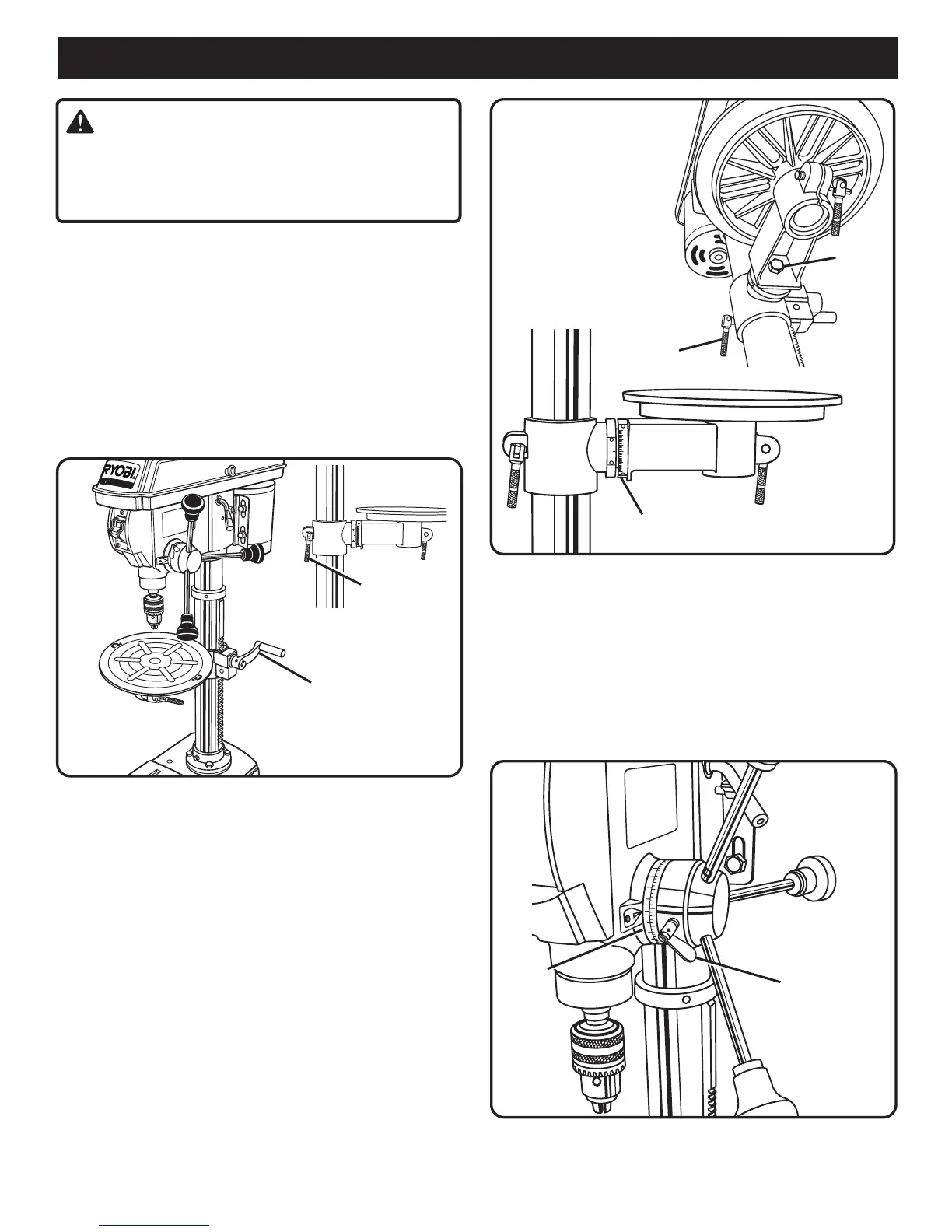 RYOBI