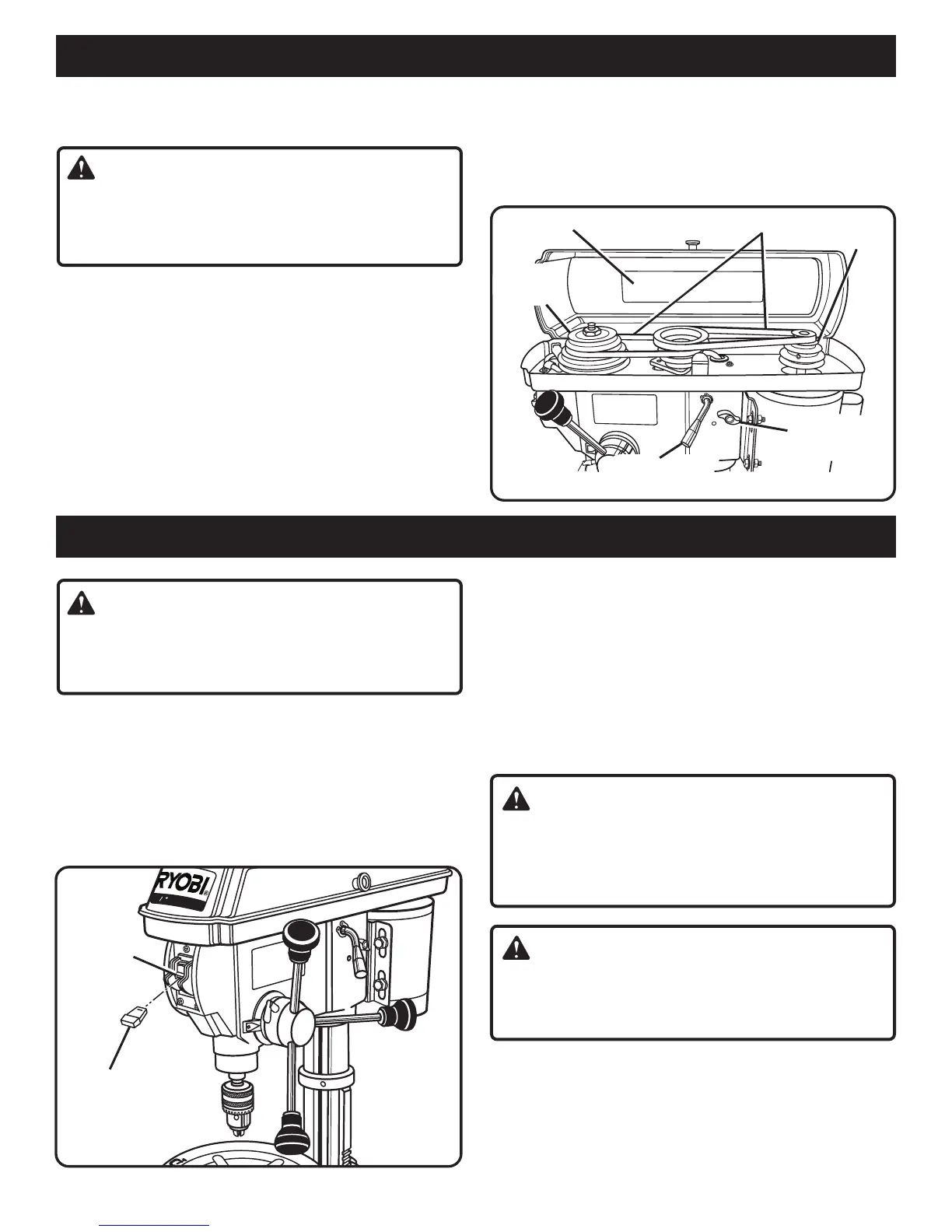 RYOBI