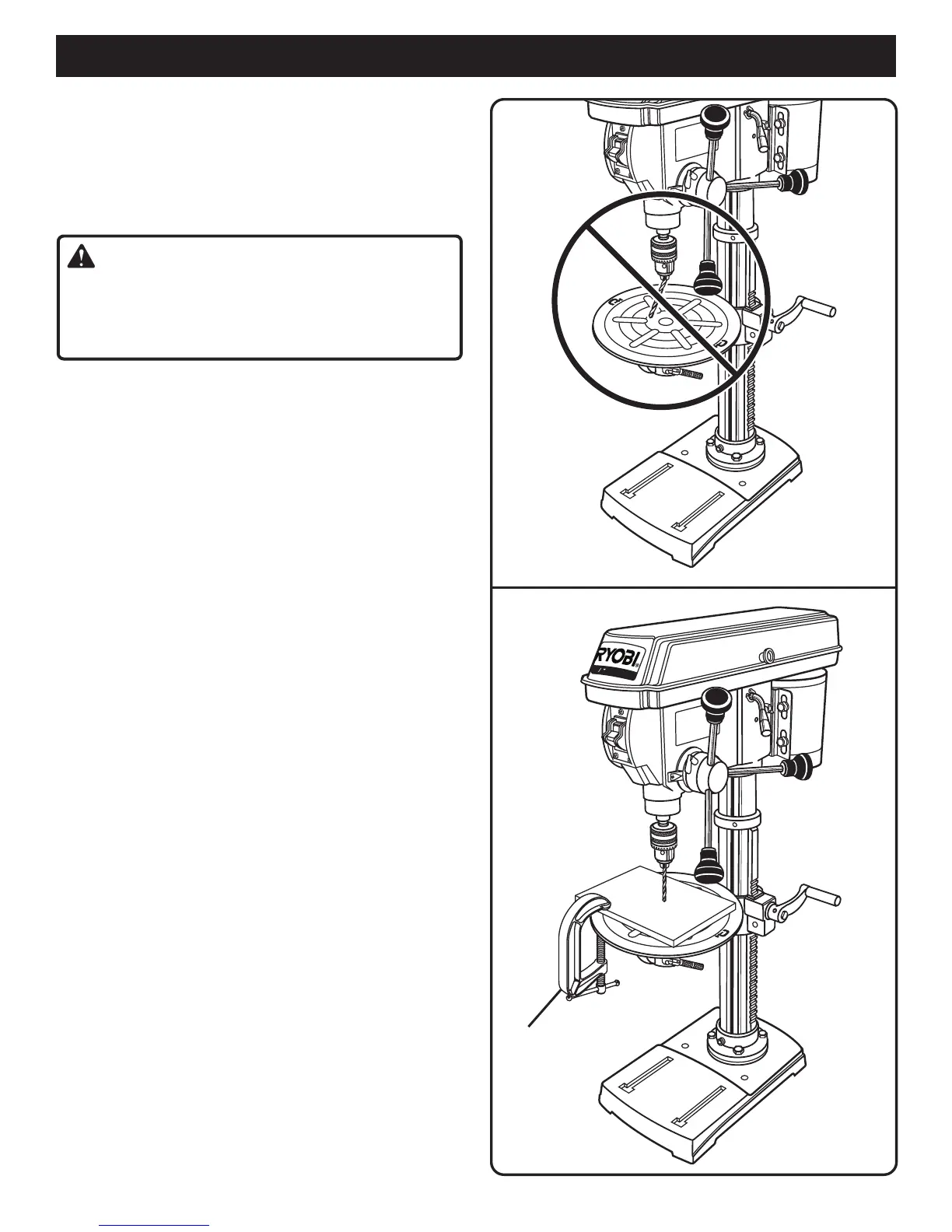 RYOBI