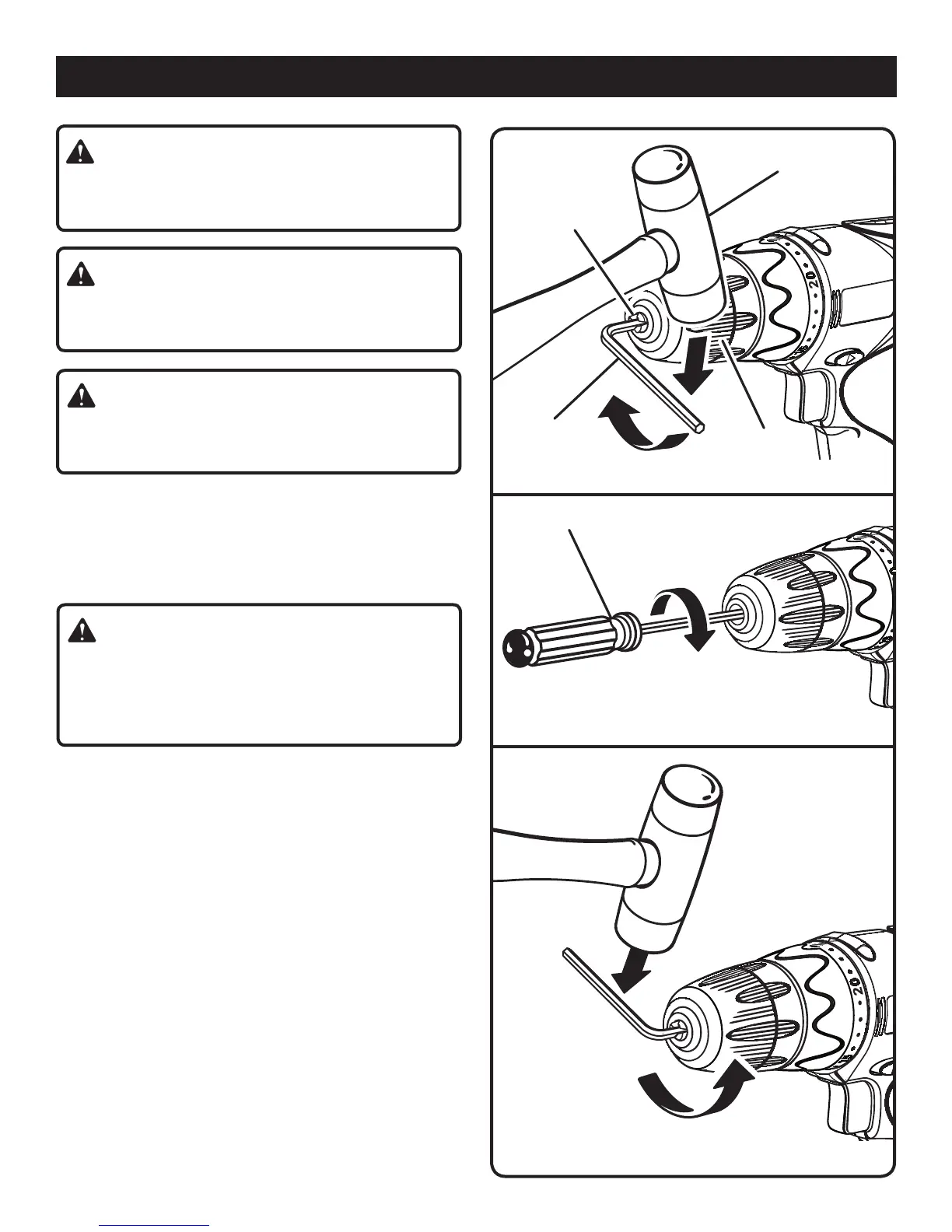 20

20