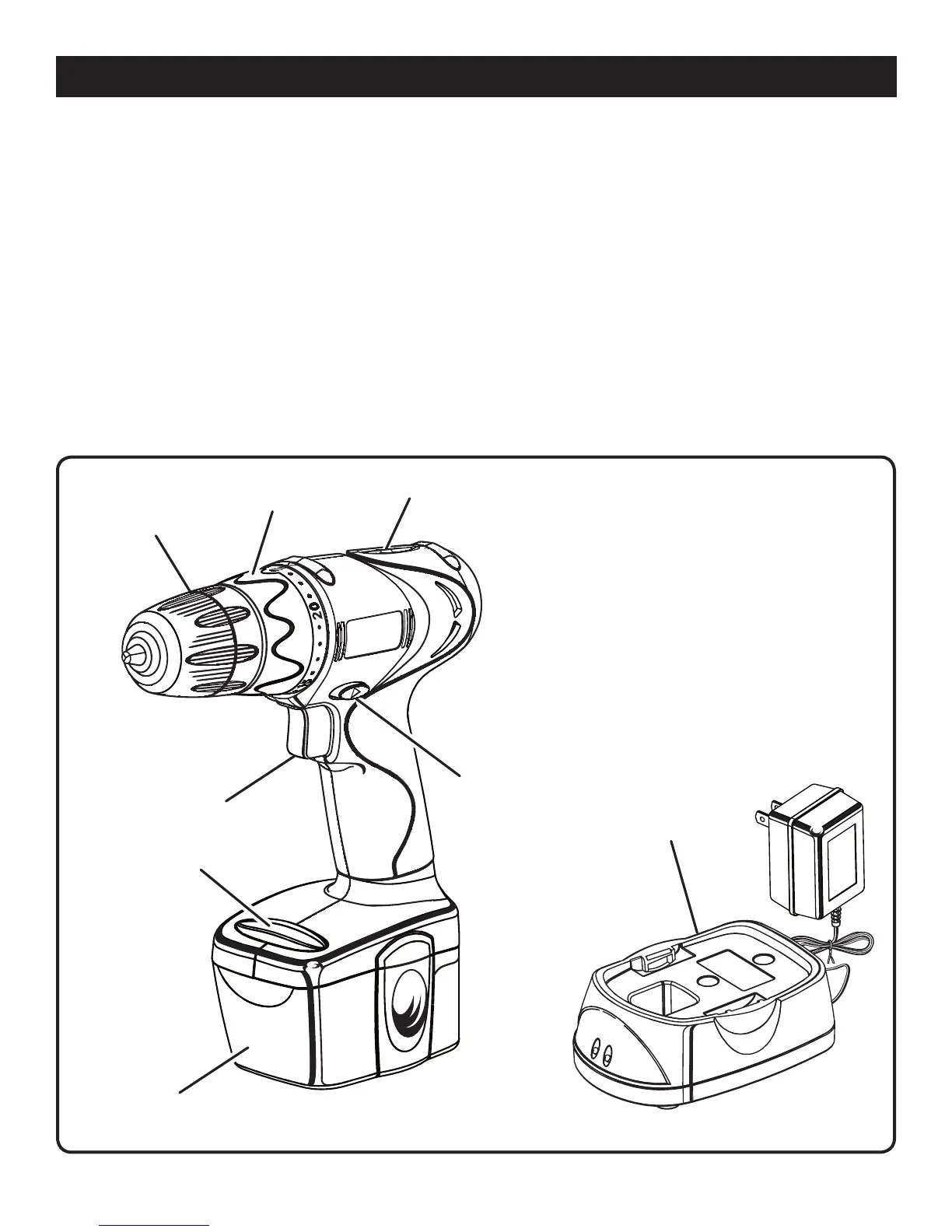 20