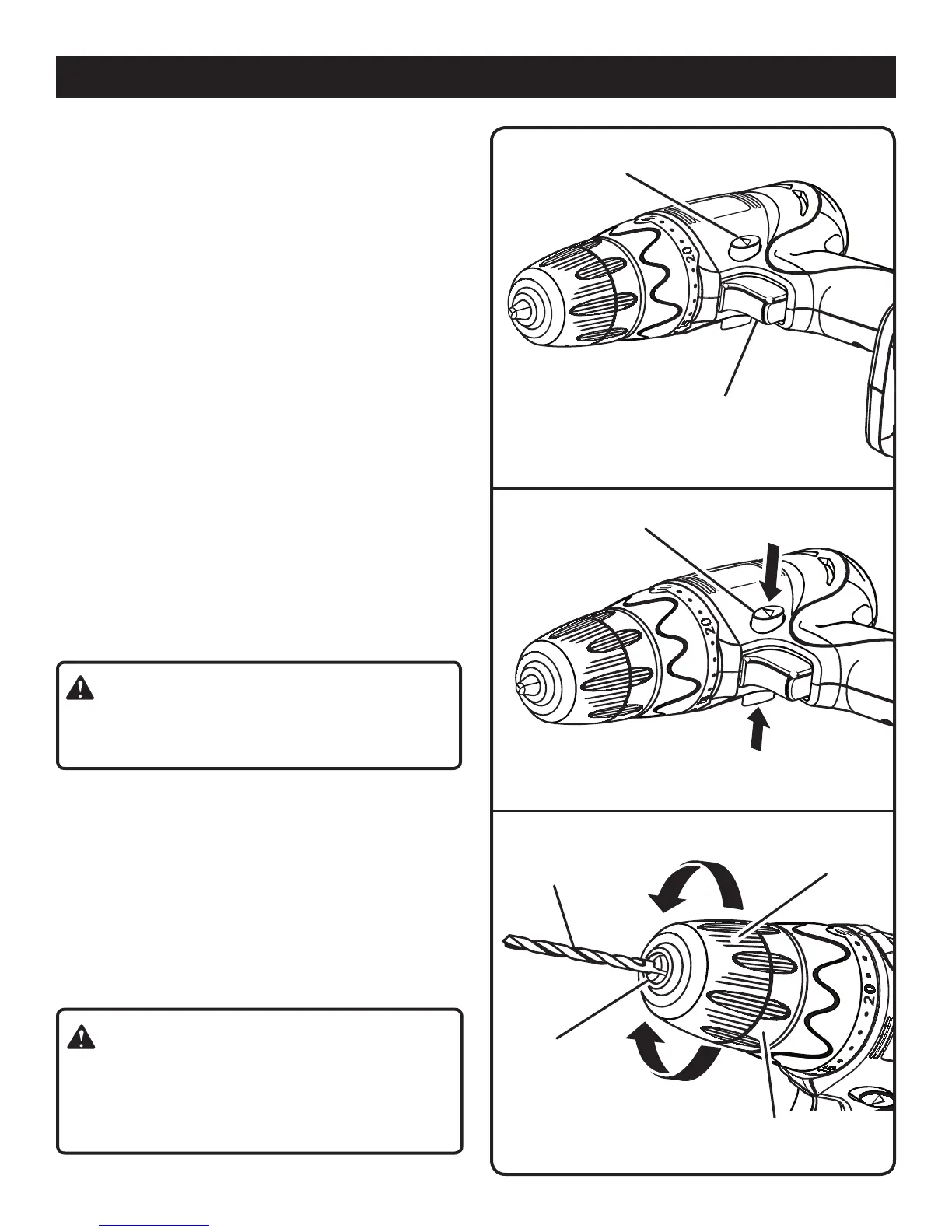 20

20

20