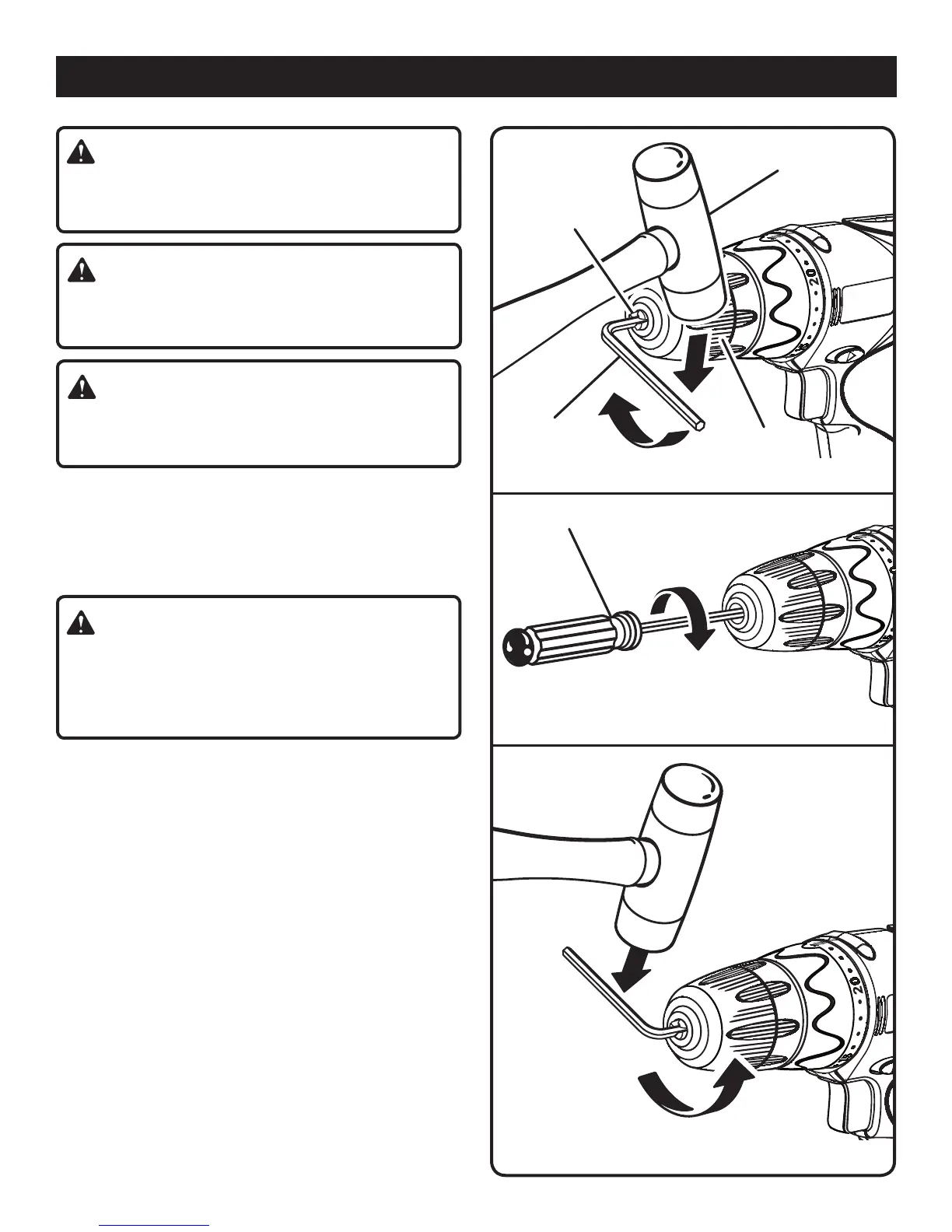 20

20