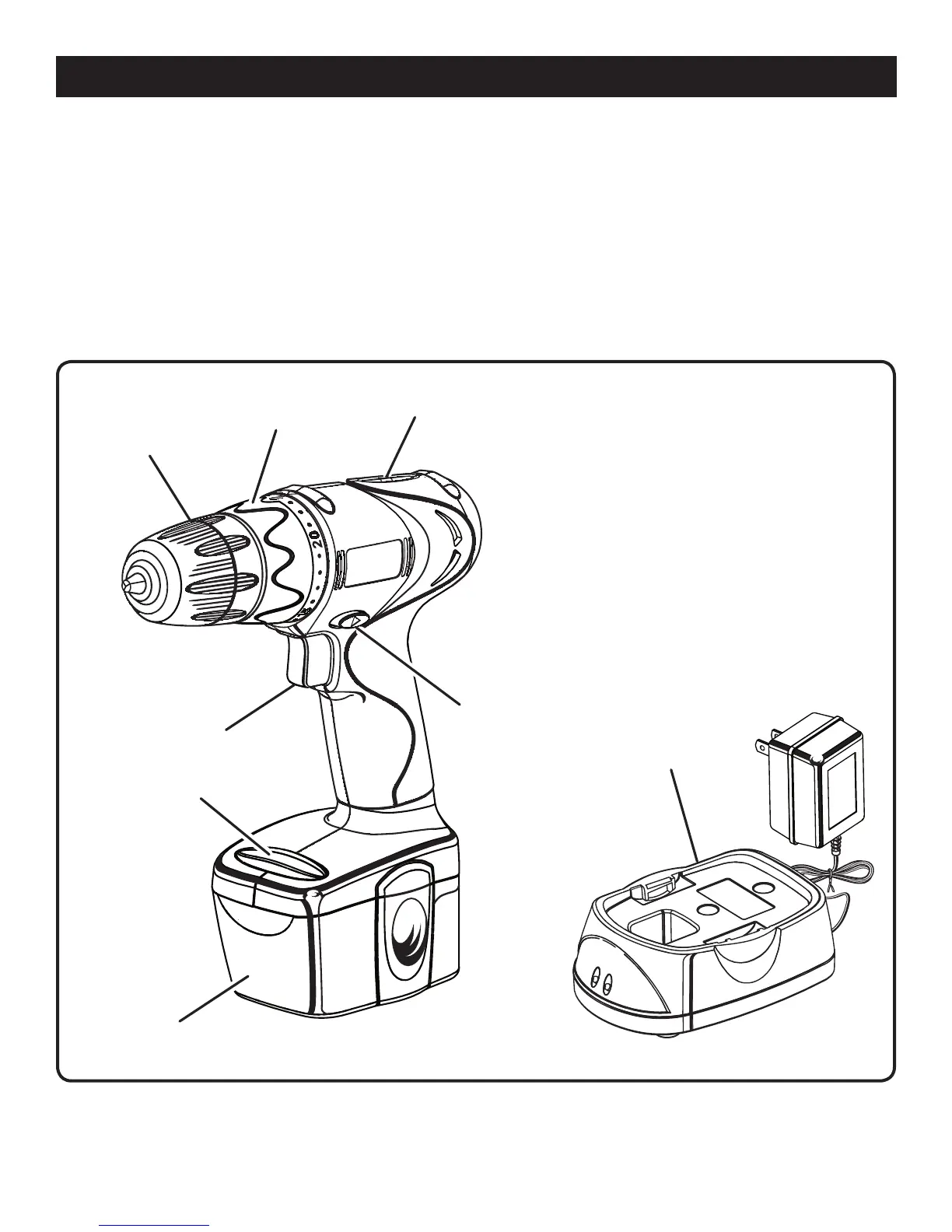 20