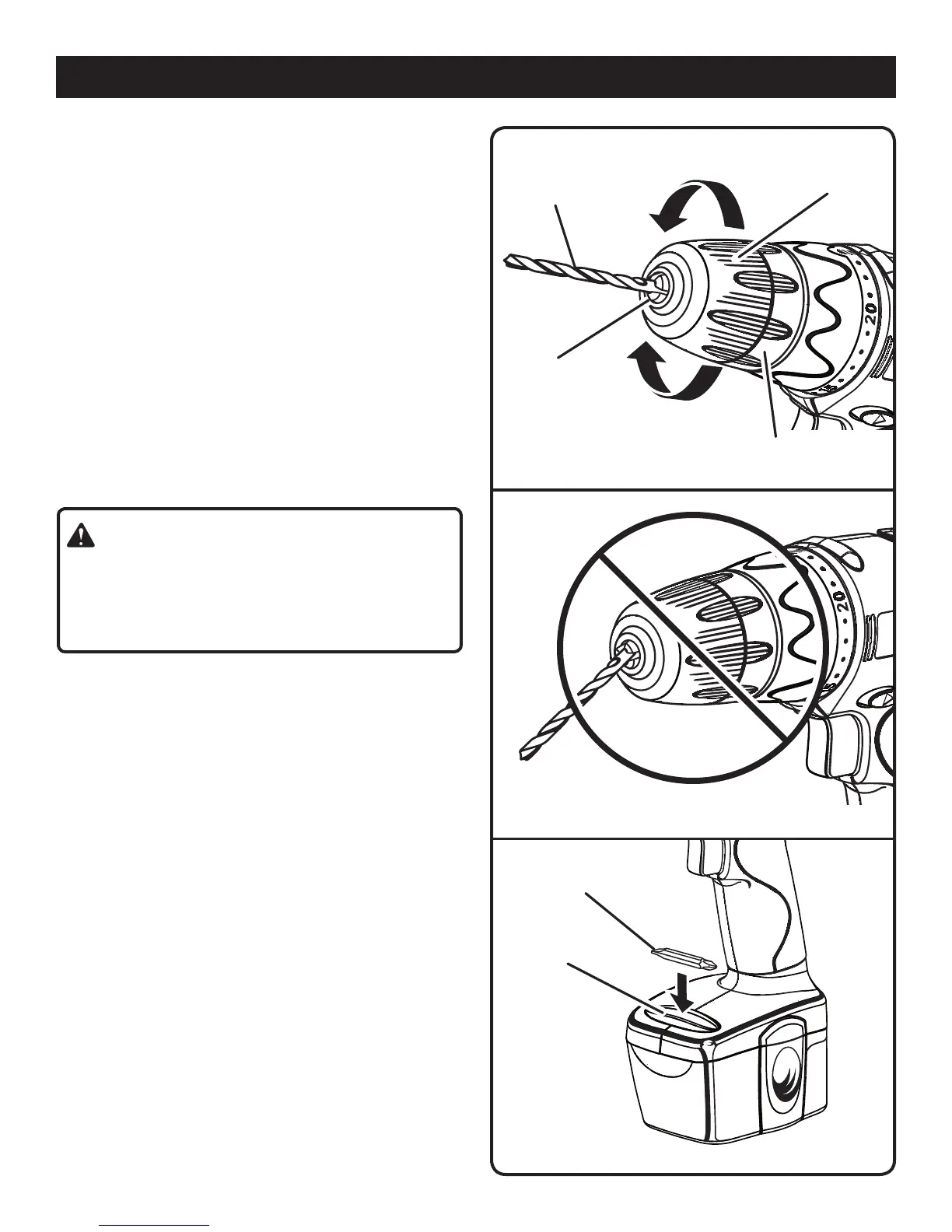 20

20