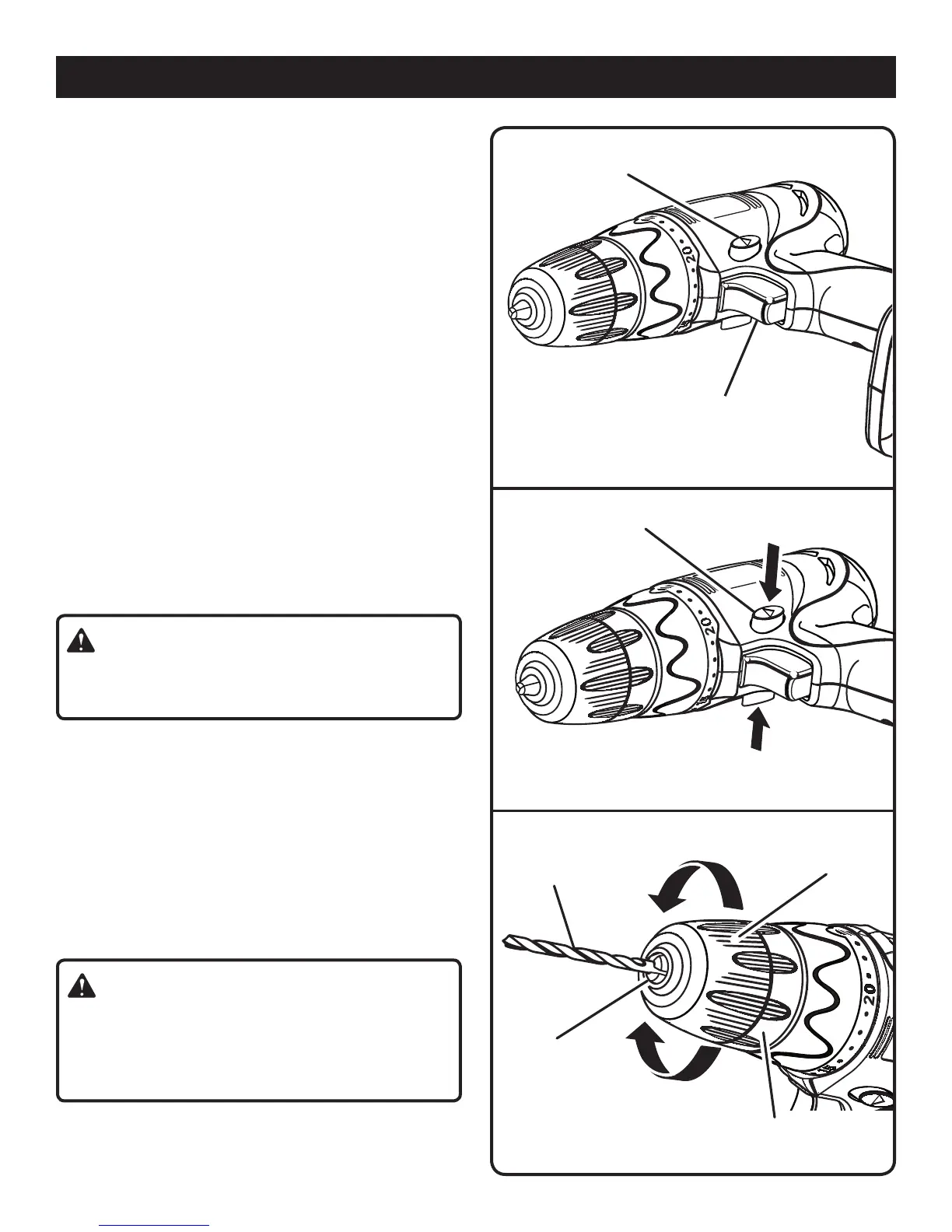 20

20

20