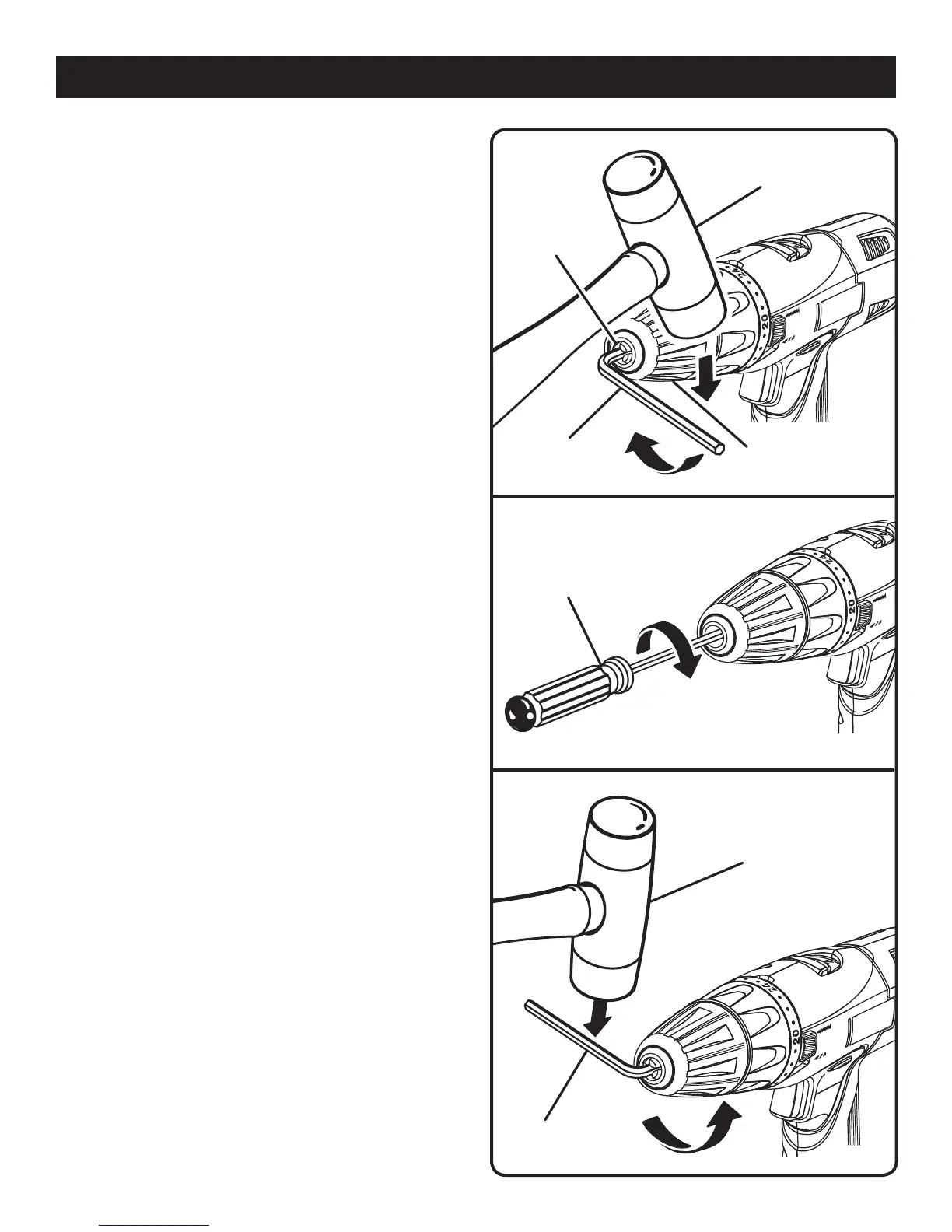 24
20
24
20
24
20