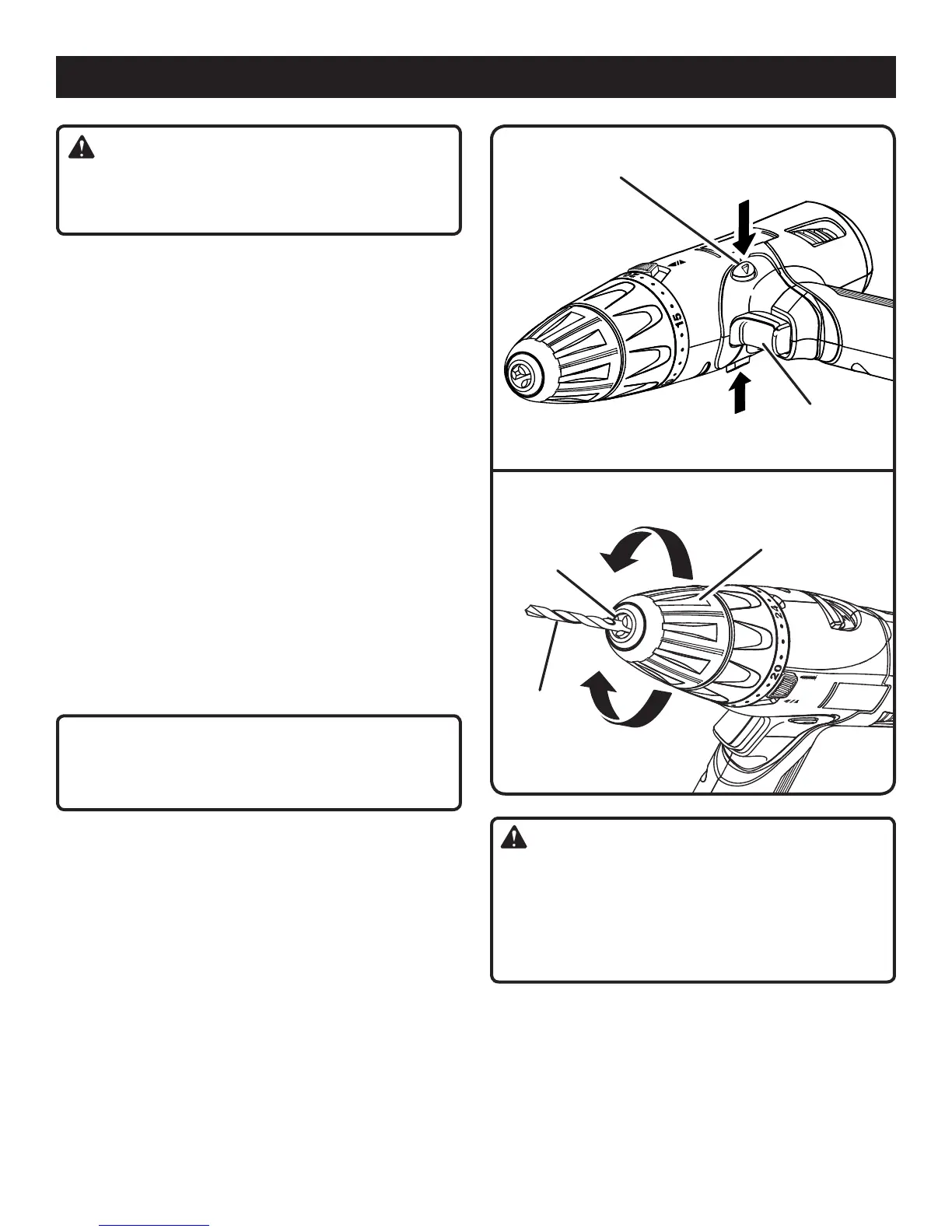 15

20

24