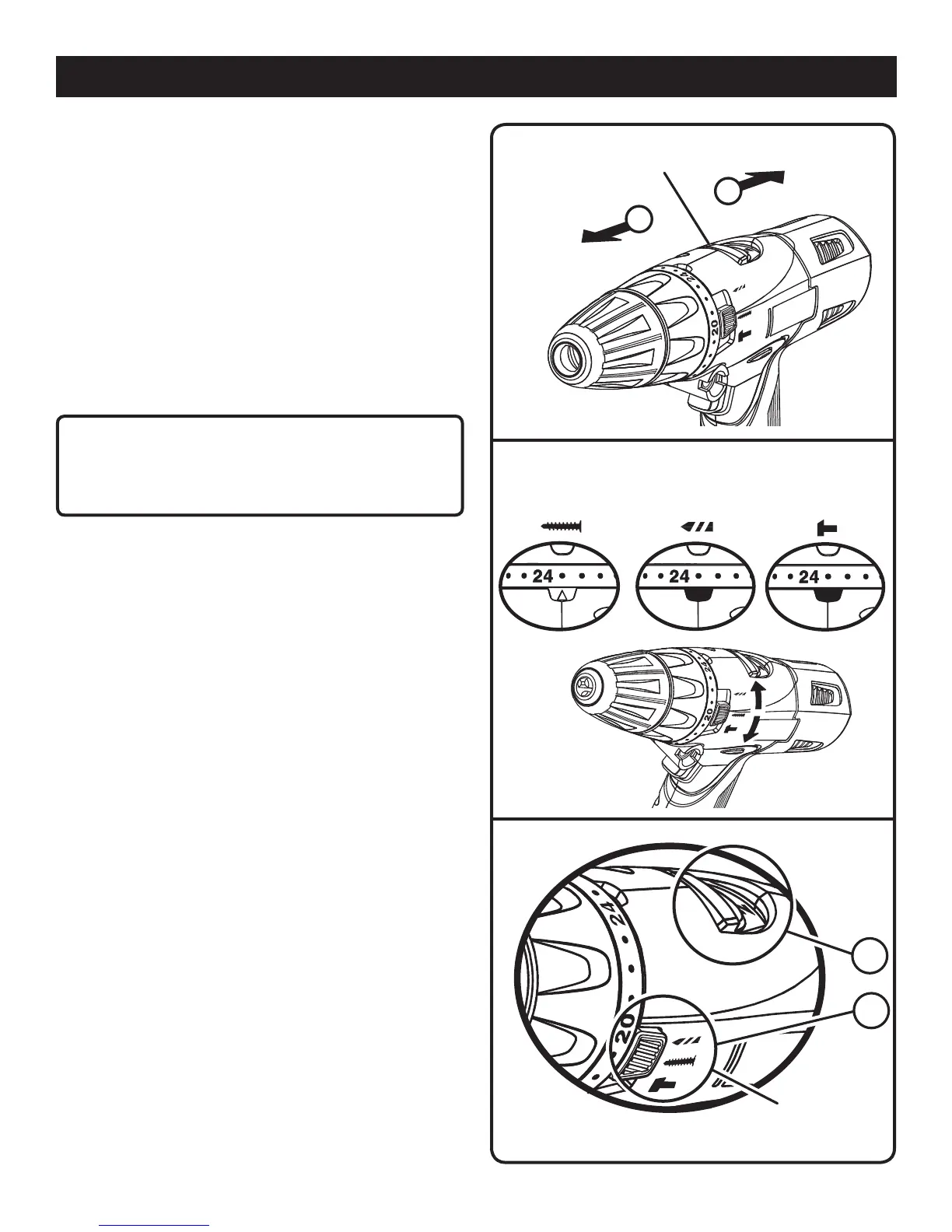 24

20

24

24

24

24

20

24

20