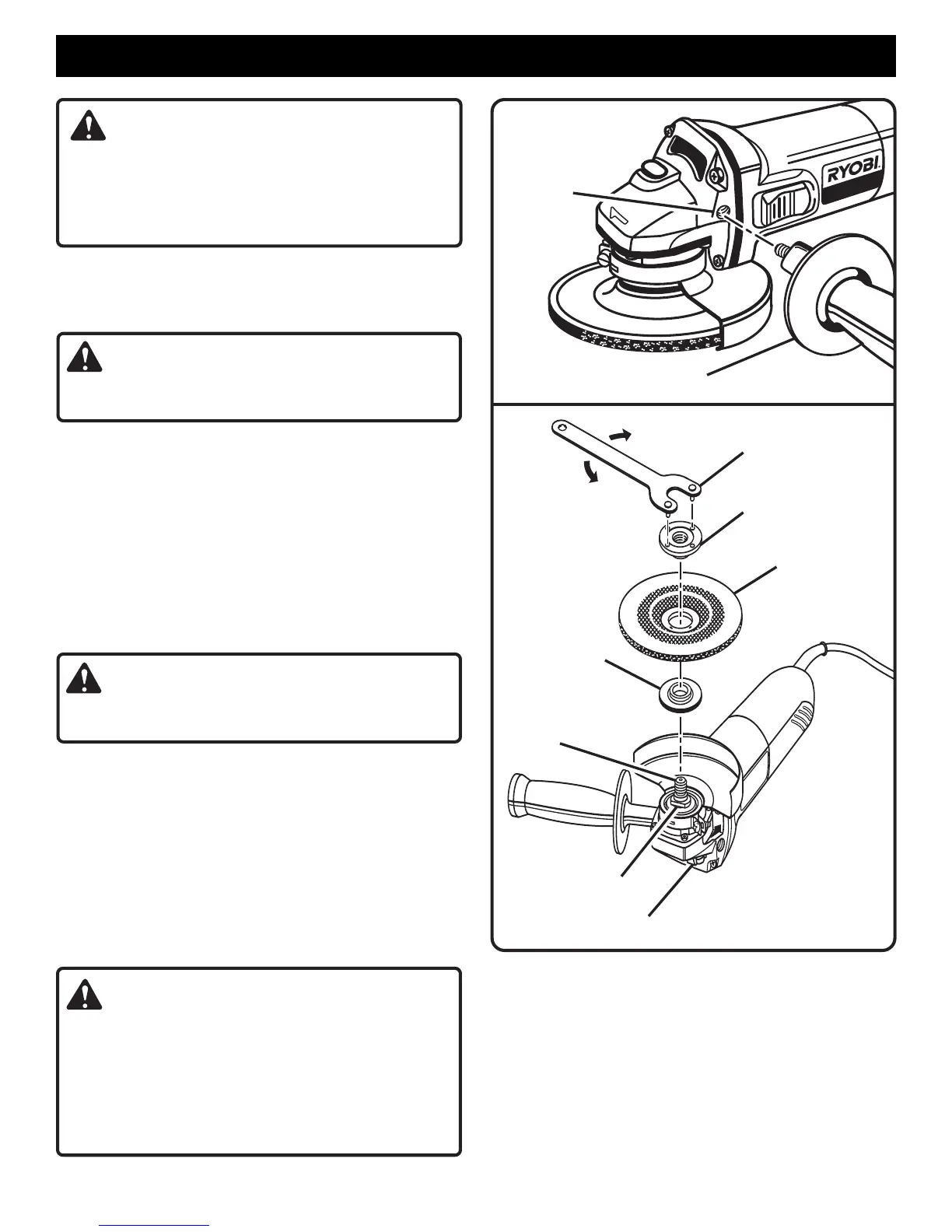 RYOBI