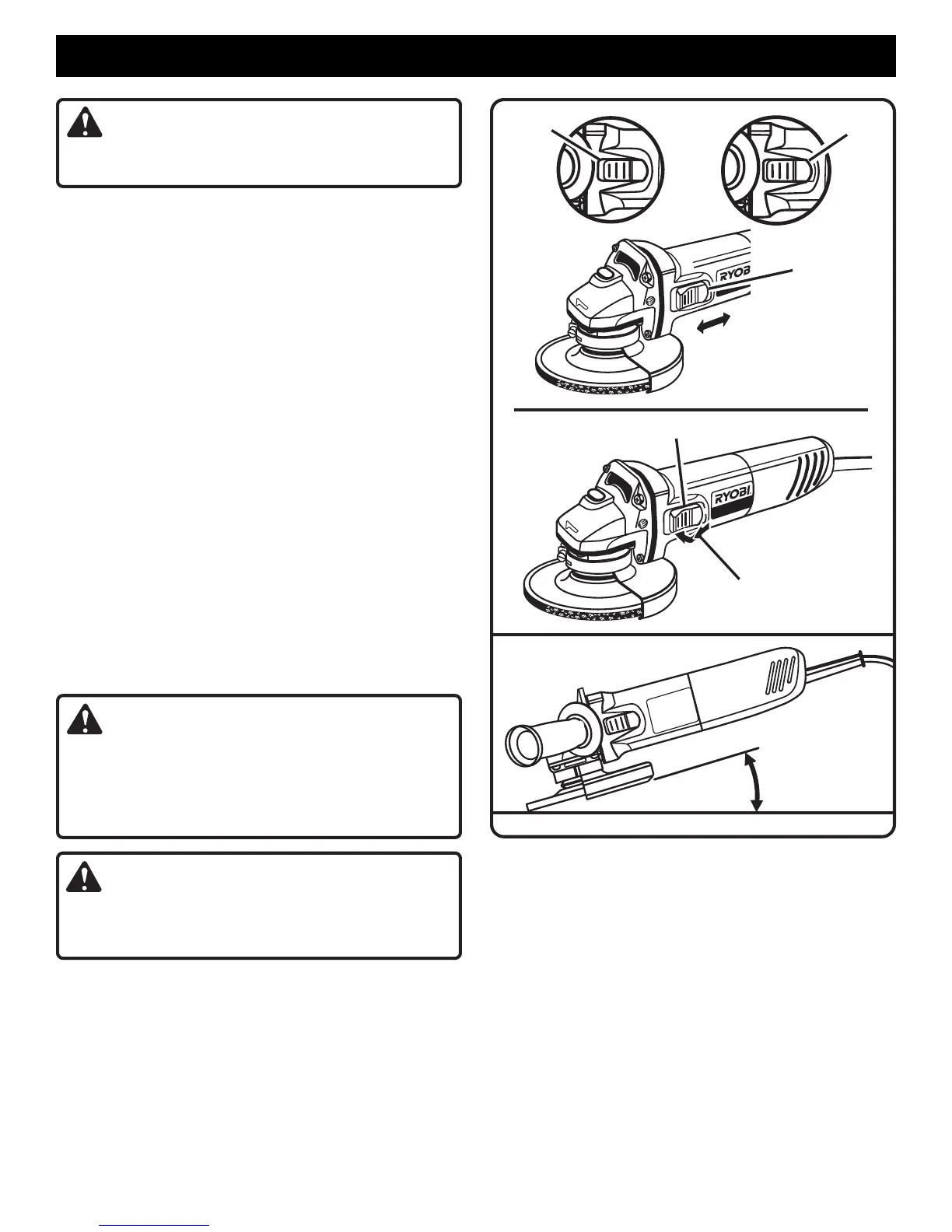 RYOBI

RYOBI