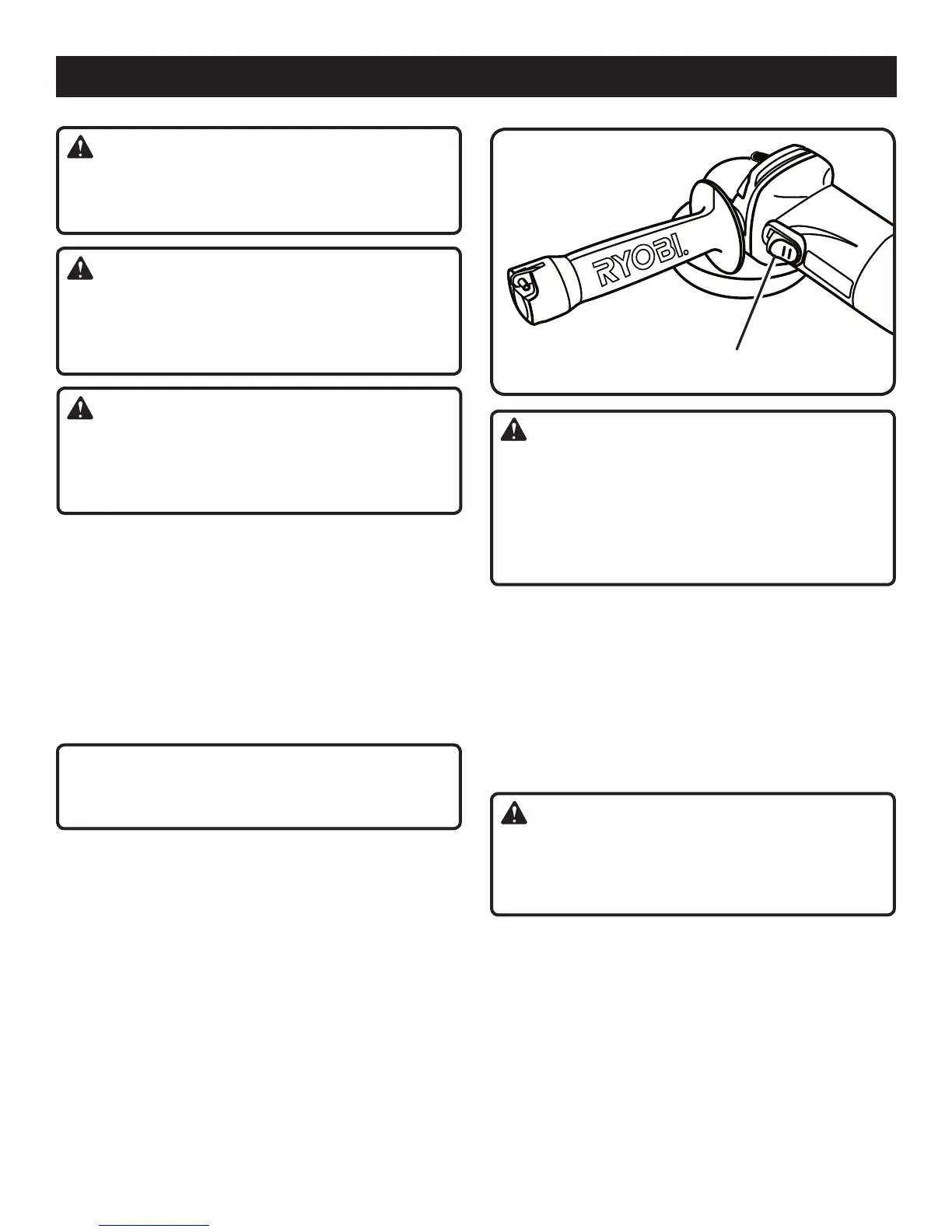 RYOBI